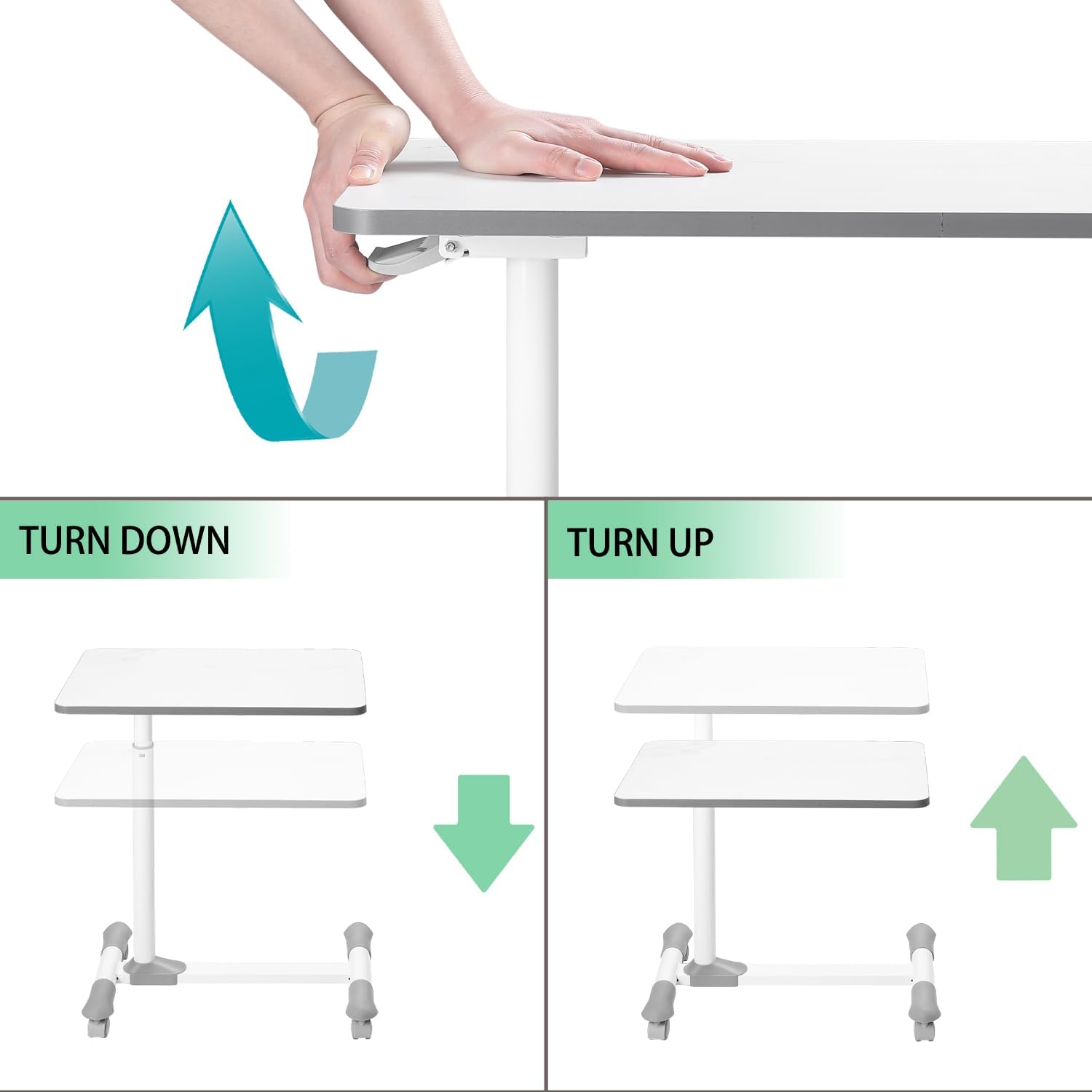 TURN DOWN

TURN UP