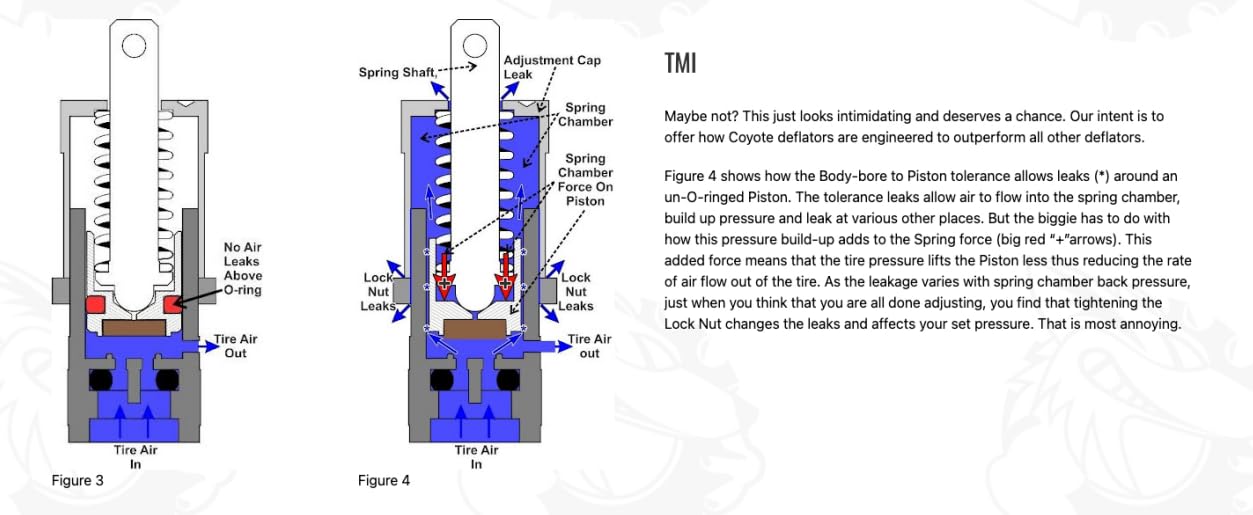 No Air Leaks Above O-ring

Tire Air Out

Tire Air In

Figure 3

Spring Shaft

Adjustment Cap Leak

Spring Chamber

Spring Chamber Force On Piston

Lock Nut Leaks

Lock Nut Leaks

Tire Air out

Tire Air In

Figure 4

TMI

Maybe not? This just looks intimidating and deserves a chance. Our intent is to offer how Coyote deflators are engineered to outperform all other deflators.

Figure 4 shows how the Body-bore to Piston tolerance allows leaks (*) around an un-O-ringed Piston. The tolerance leaks allow air to flow into the spring chamber, build up pressure and leak at various other places. But the biggie has to do with how this pressure build-up adds to the Spring force (big red "+"arrows). This added force means that the tire pressure lifts the Piston less thus reducing the rate of air flow out of the tire. As the leakage varies with spring chamber back pressure, just when you think that you are all done adjusting, you find that tightening the Lock Nut changes the leaks and affects your set pressure. That is most annoying.