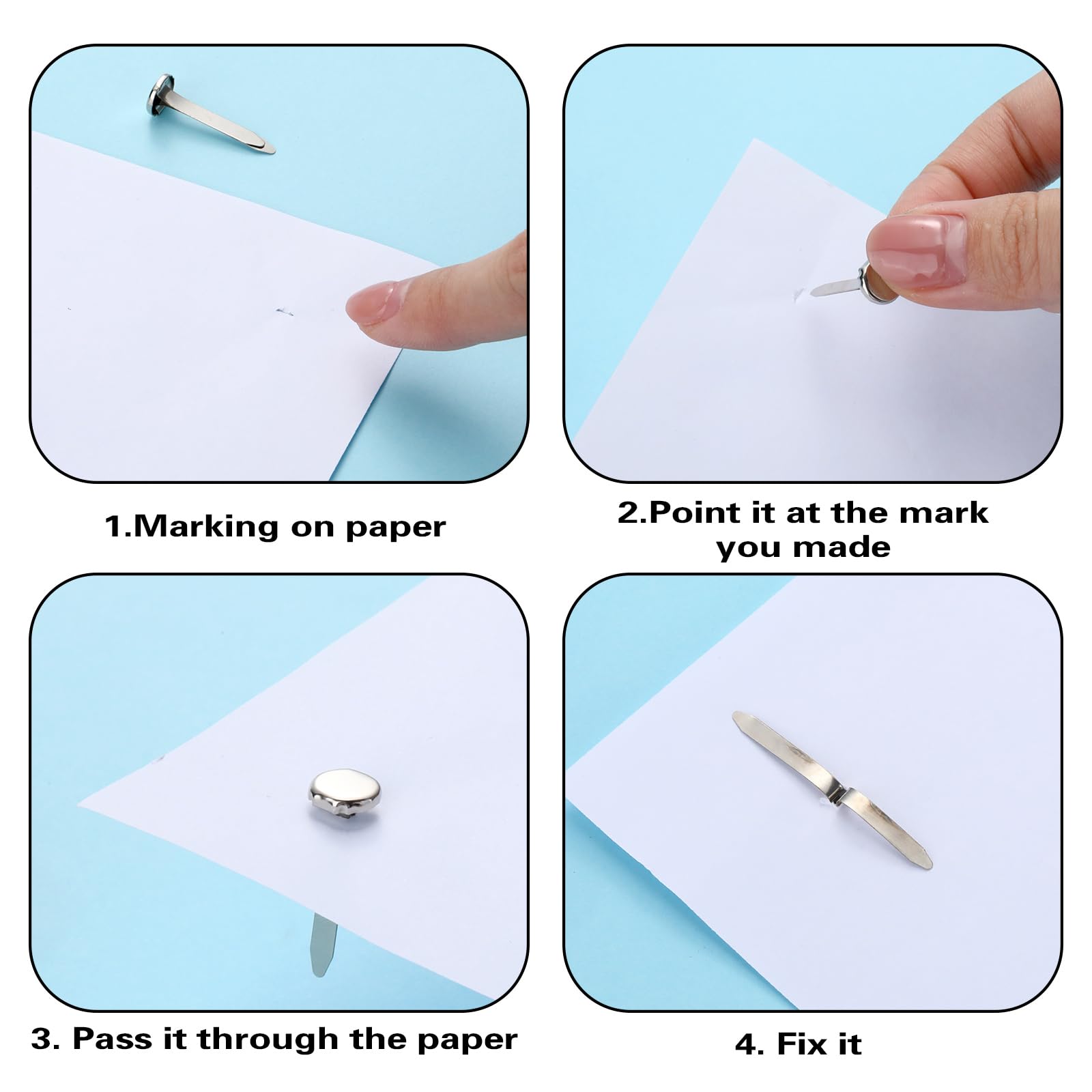 1.Marking on paper

2.Point it at the mark you made

3. Pass it through the paper

4. Fix it