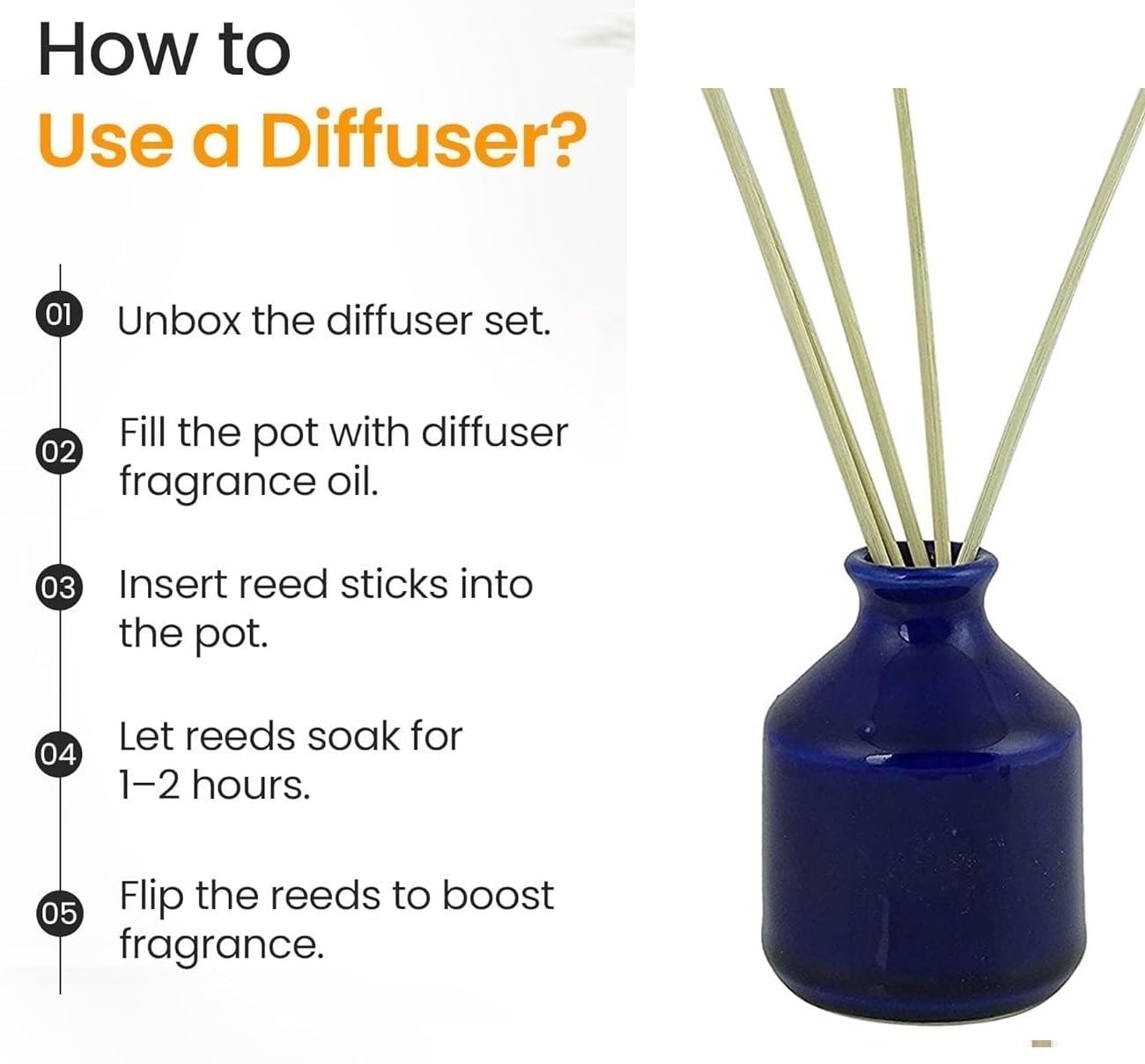 How to
Use a Diffuser?

01 Unbox the diffuser set.

02 Fill the pot with diffuser fragrance oil.

03 Insert reed sticks into the pot.

04 Let reeds soak for 1–2 hours.

05 Flip the reeds to boost fragrance.