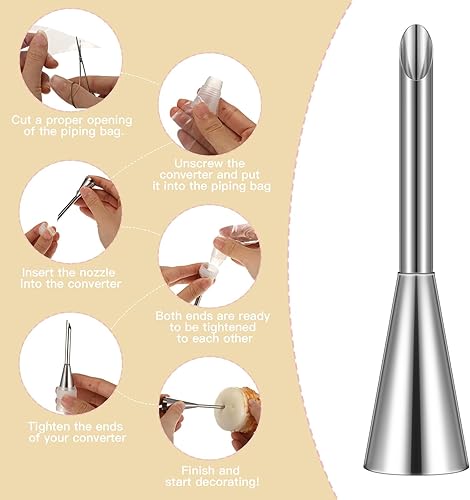 Cut a proper opening of the piping bag.

Unscrew the converter and put it into the piping bag

Insert the nozzle into the converter

Both ends are ready to be tightened to each other

Tighten the ends of your converter

Finish and start decorating!