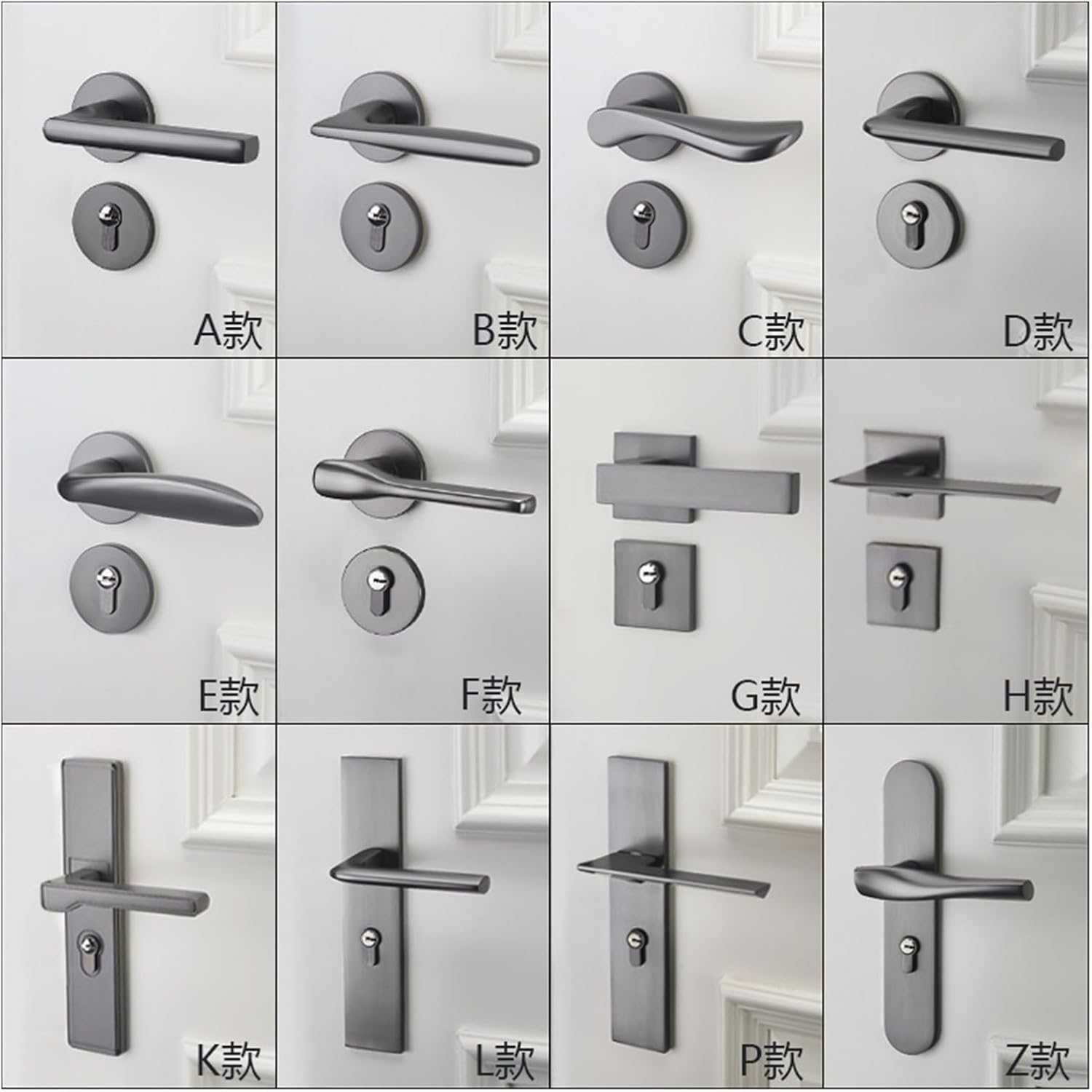 A款

B款

C款

D款

E款

F款

G款

H款

K款

L款

P款

Z款