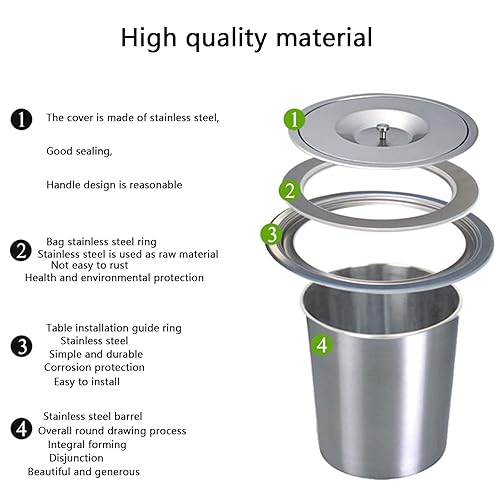 High quality material

1 The cover is made of stainless steel,

Good sealing,

Handle design is reasonable

2 Bag stainless steel ring
Stainless steel is used as raw material
Not easy to rust
Health and environmental protection

3 Table installation guide ring
Stainless steel
Simple and durable
Corrosion protection
Easy to install

4 Stainless steel barrel
Overall round drawing process
Integral forming
Disjunction
Beautiful and generous

1

2

3

4