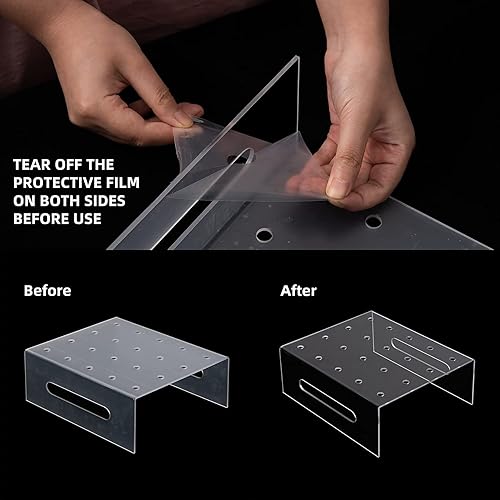 TEAR OFF THE PROTECTIVE FILM ON BOTH SIDES BEFORE USE

Before

After