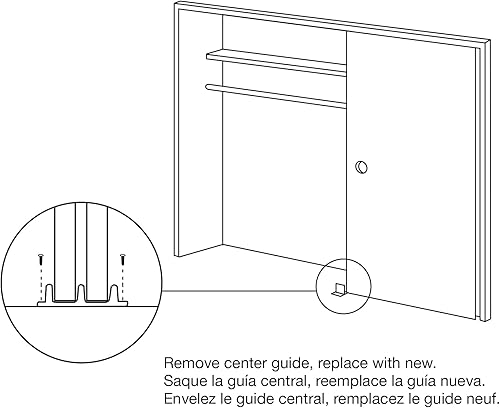 Remove center guide, replace with new.
Saque la guía central, reemplace la guía nueva.
Envelez le guide central, remplacez le guide neuf.