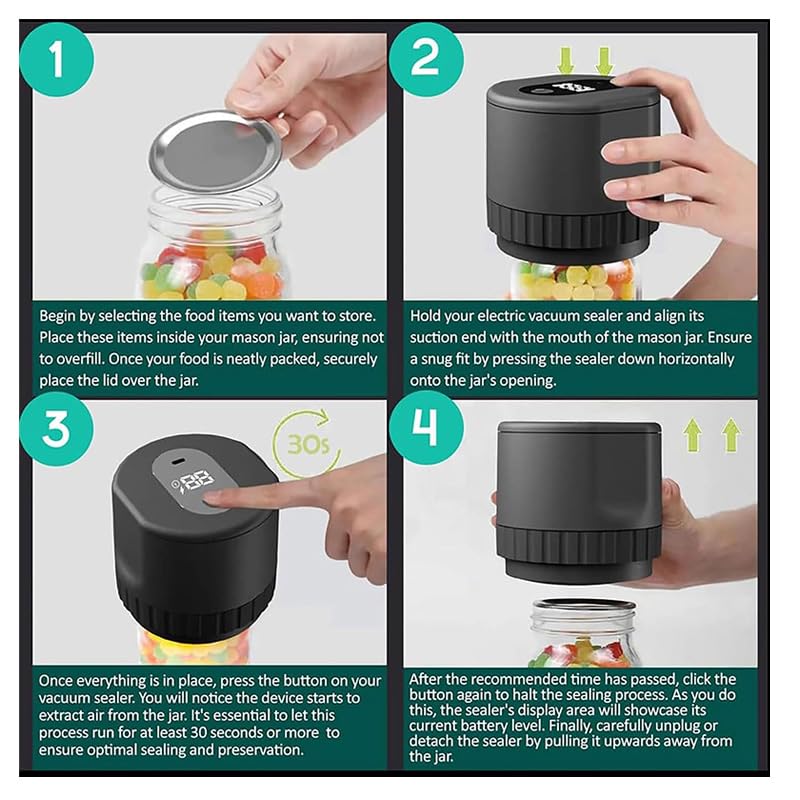 1

Begin by selecting the food items you want to store. Place these items inside your mason jar, ensuring not to overfill. Once your food is neatly packed, securely place the lid over the jar.

2

Hold your electric vacuum sealer and align its suction end with the mouth of the mason jar. Ensure a snug fit by pressing the sealer down horizontally onto the jar's opening.

3

30s

88

Once everything is in place, press the button on your vacuum sealer. You will notice the device starts to extract air from the jar. It's essential to let this process run for at least 30 seconds or more to ensure optimal sealing and preservation.

4

After the recommended time has passed, click the button again to halt the sealing process. As you do this, the sealer's display area will showcase its current battery level. Finally, carefully unplug or detach the sealer by pulling it upwards away from the jar.