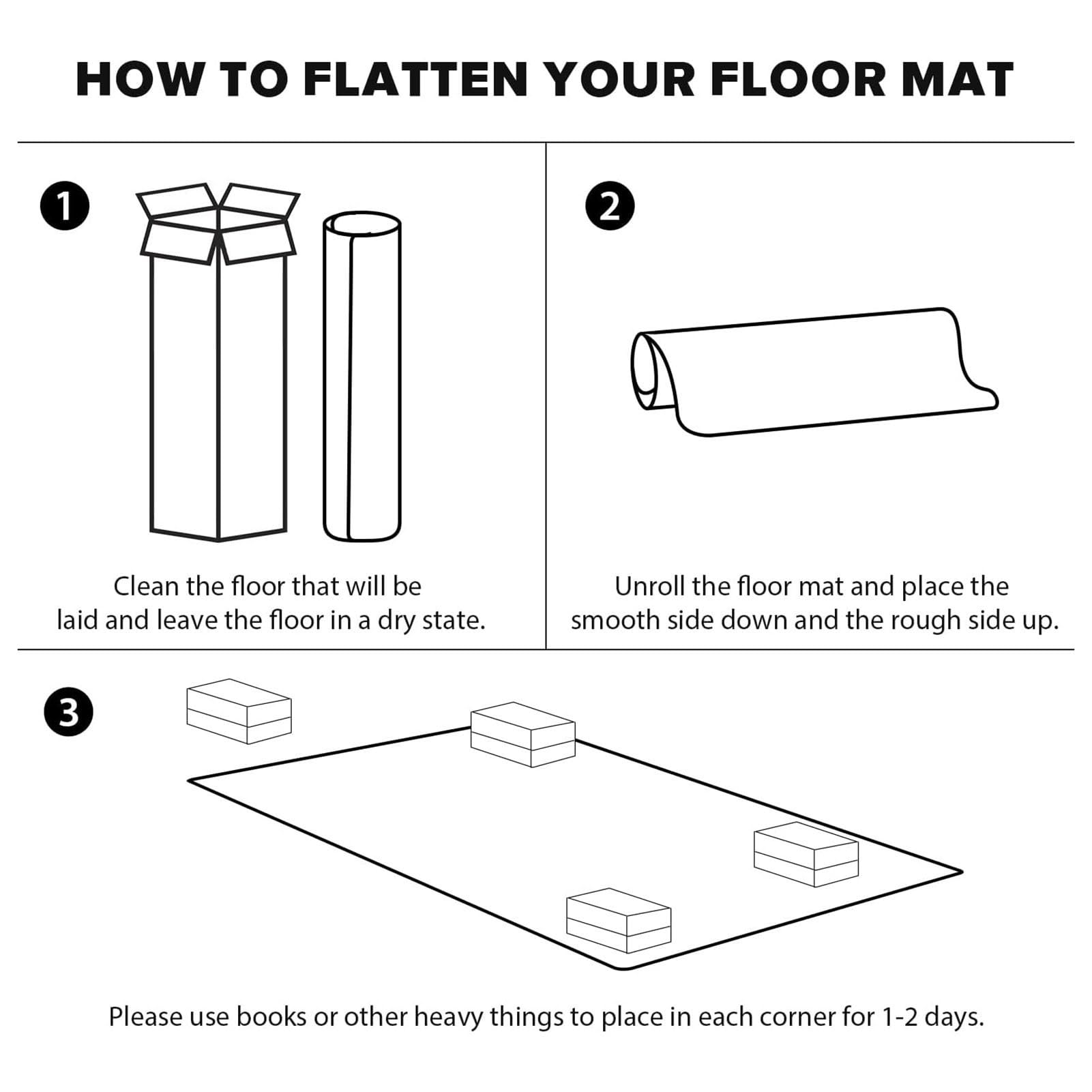 HOW TO FLATTEN YOUR FLOOR MAT

1

Clean the floor that will be laid and leave the floor in a dry state.

2

Unroll the floor mat and place the smooth side down and the rough side up.

3

Please use books or other heavy things to place in each corner for 1-2 days.