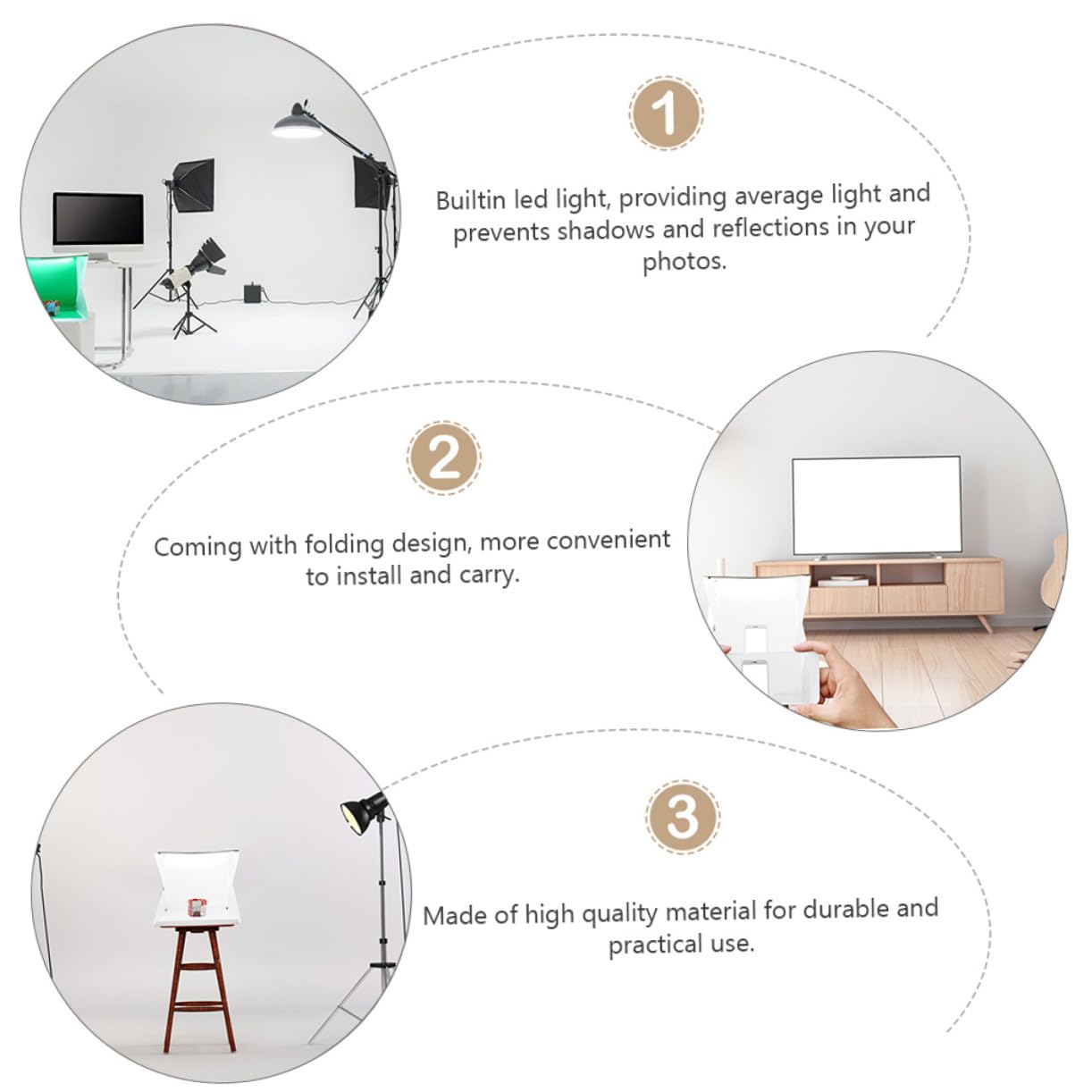 1

Builtin led light, providing average light and prevents shadows and reflections in your photos.

2

Coming with folding design, more convenient to install and carry.

3

Made of high quality material for durable and practical use.