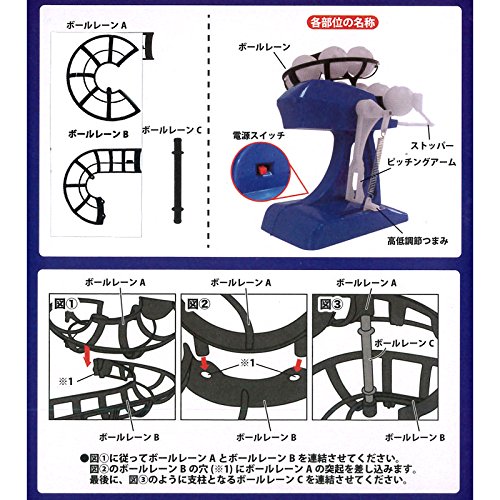 ボールレーン A

ボールレーン B

ボールレーン C

各部位の名称

ボールレーン

電源スイッチ

ストッパー

ピッチングアーム

高低調節つまみ

ボールレーン A

図①

※1

ボールレーン B

ボールレーン A

図②

※1

ボールレーン B

ボールレーン A

図③

ボールレーン C

ボールレーン B

●図①に従ってボールレーン A とボールレーン B を連結させてください。
図②のボールレーン B の穴 (※1) にボールレーン A の突起を差し込みます。
最後に、図③のように支柱となるボールレーン C を連結させてください。