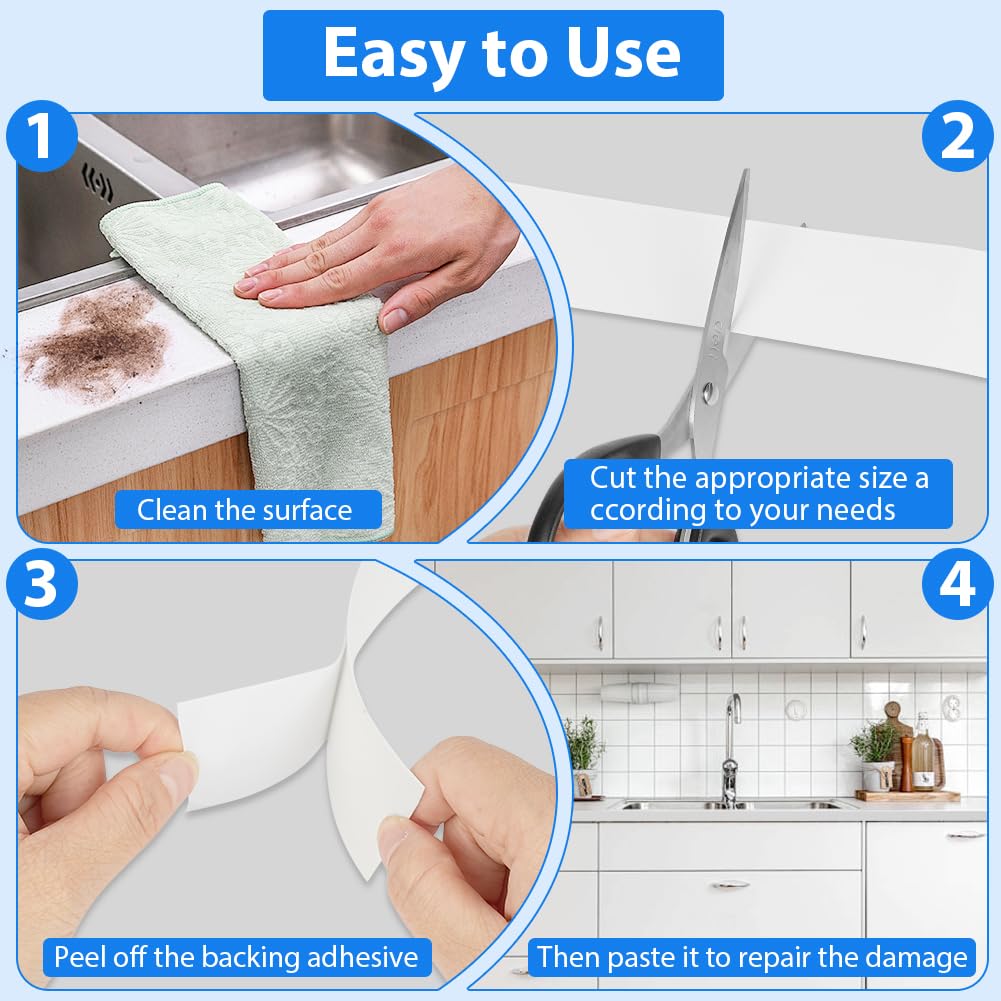 Easy to Use

1

Clean the surface

2

Cut the appropriate size a ccording to your needs

3

Peel off the backing adhesive

4

Then paste it to repair the damage