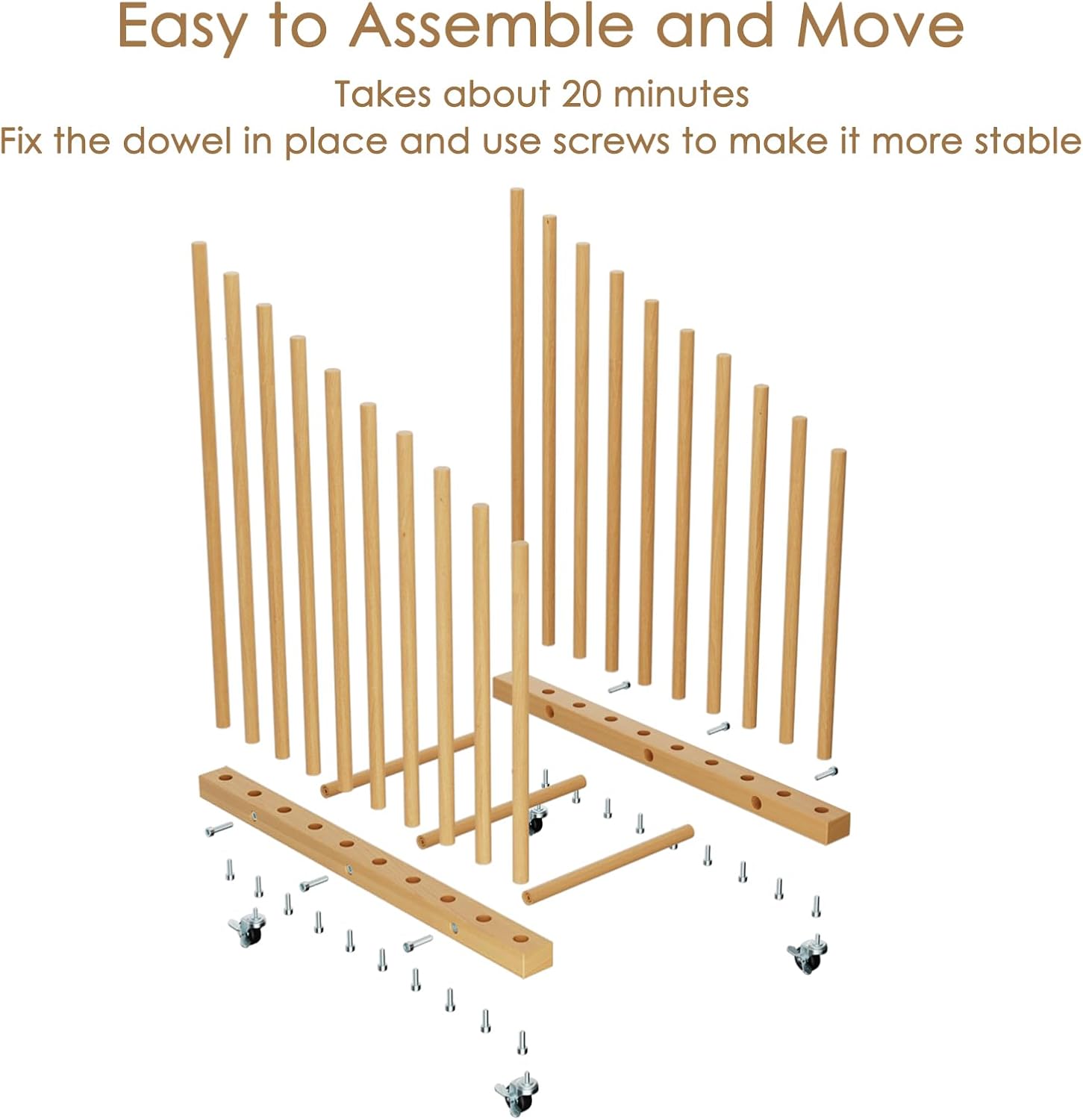 Easy to Assemble and Move

Takes about 20 minutes
Fix the dowel in place and use screws to make it more stable