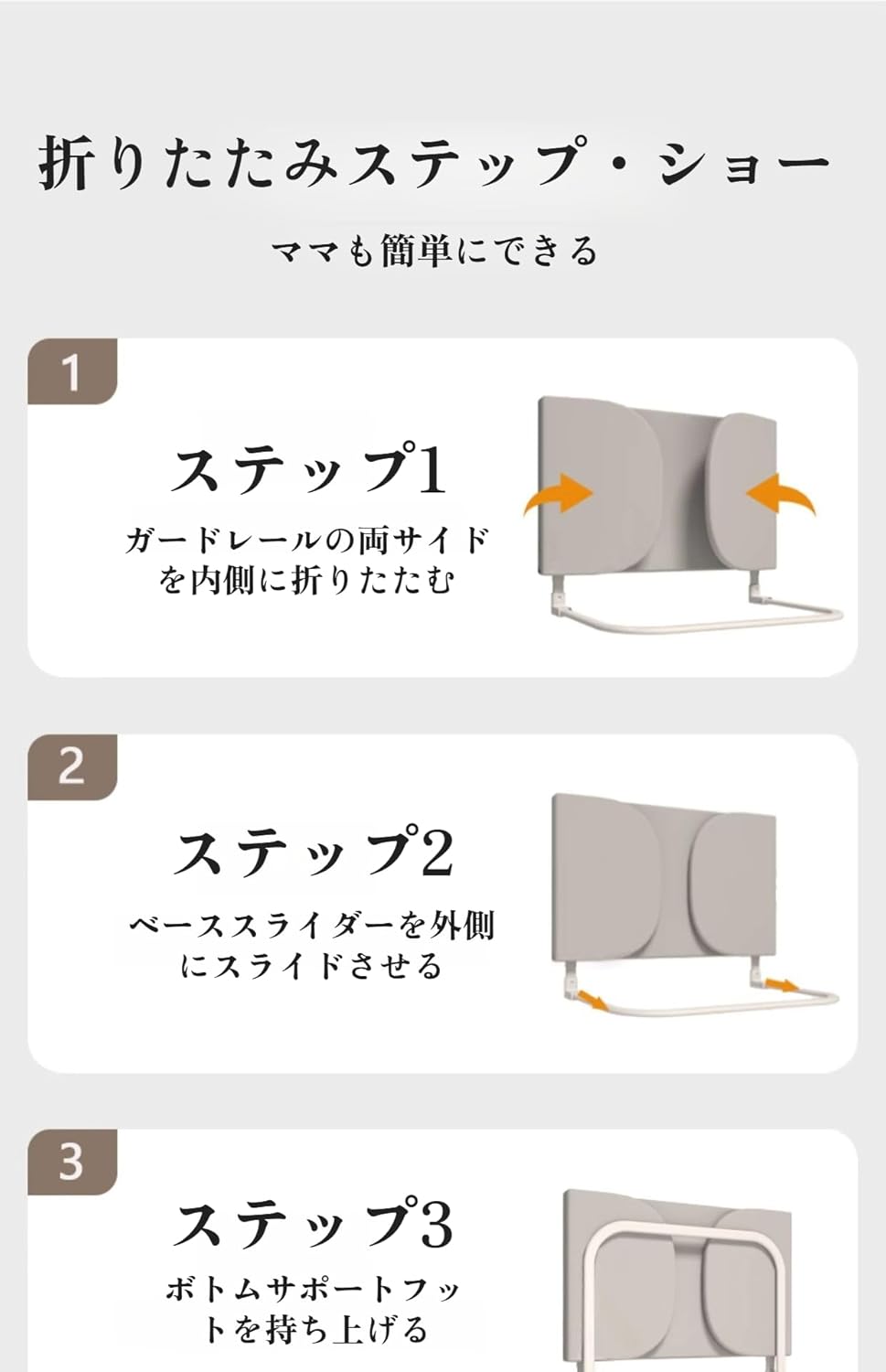 折りたたみステップ・ショー

ママも簡単にできる

1

ステップ1

ガードレールの両サイドを内側に折りたたむ

2

ステップ2

ベーススライダーを外側にスライドさせる

3

ステップ3

ボトムサポートフットを持ち上げる