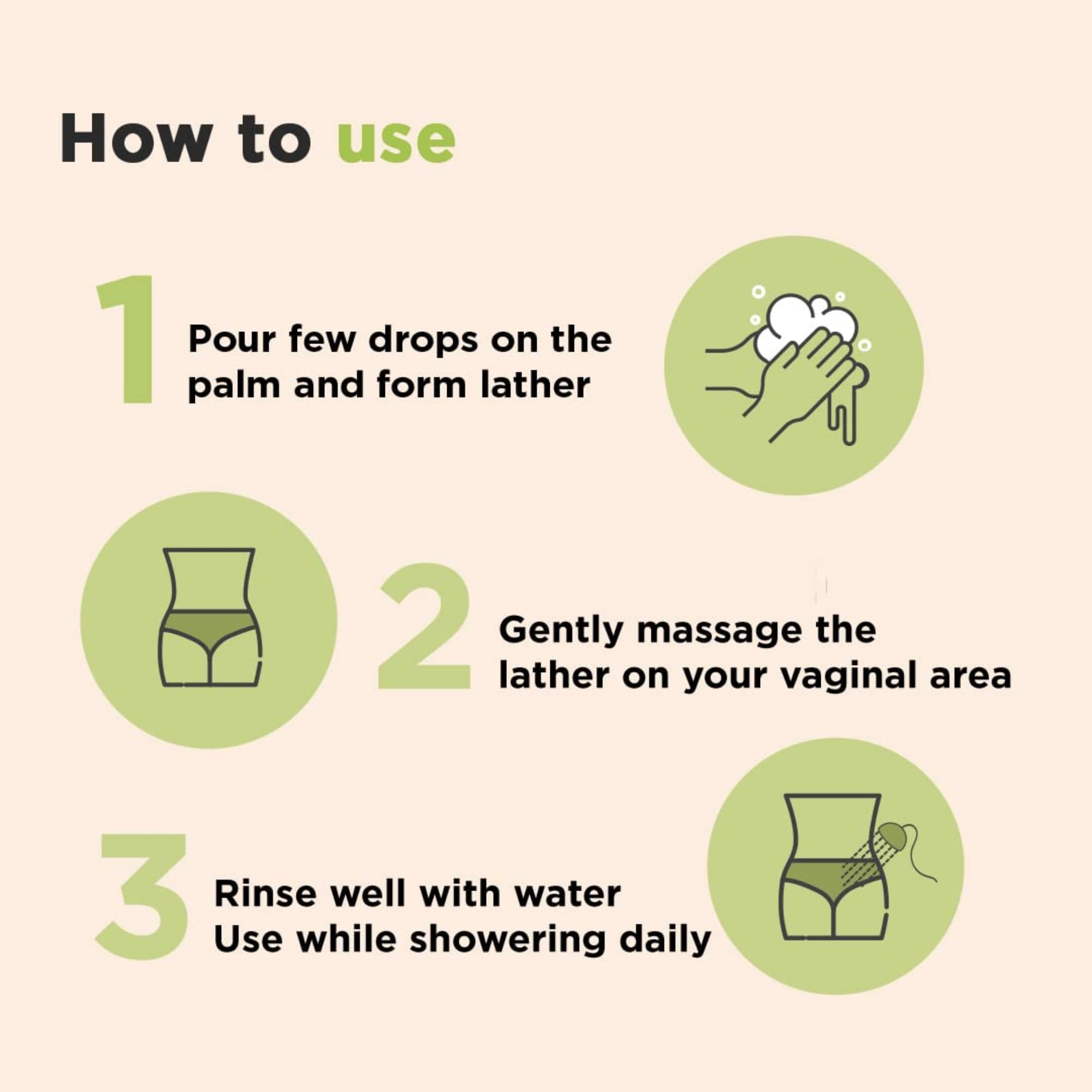 How to use

1

Pour few drops on the palm and form lather

2

Gently massage the lather on your vaginal area

3

Rinse well with water
Use while showering daily