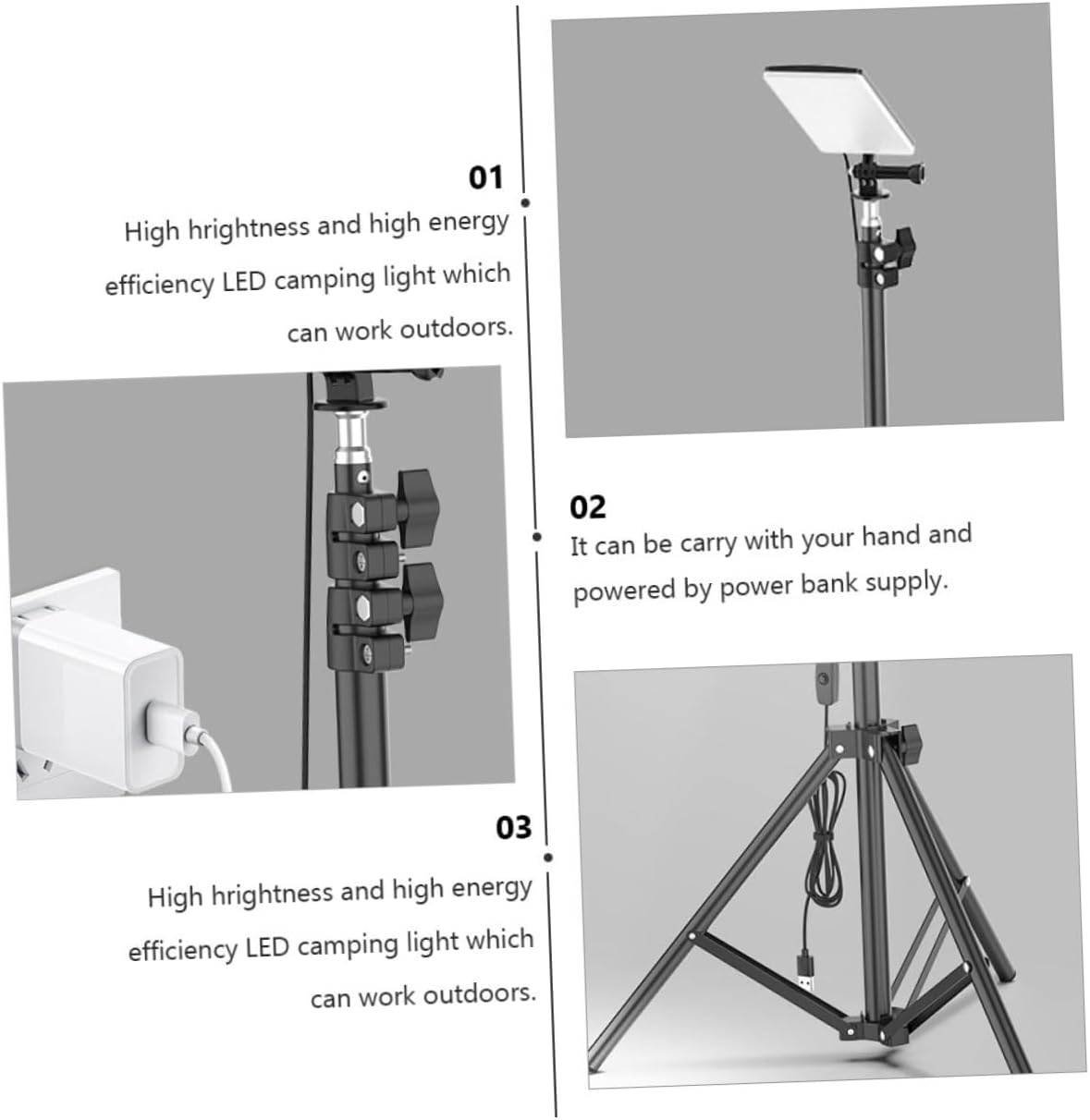 01

High hrightness and high energy efficiency LED camping light which can work outdoors.

02

It can be carry with your hand and powered by power bank supply.

03

High hrightness and high energy efficiency LED camping light which can work outdoors.