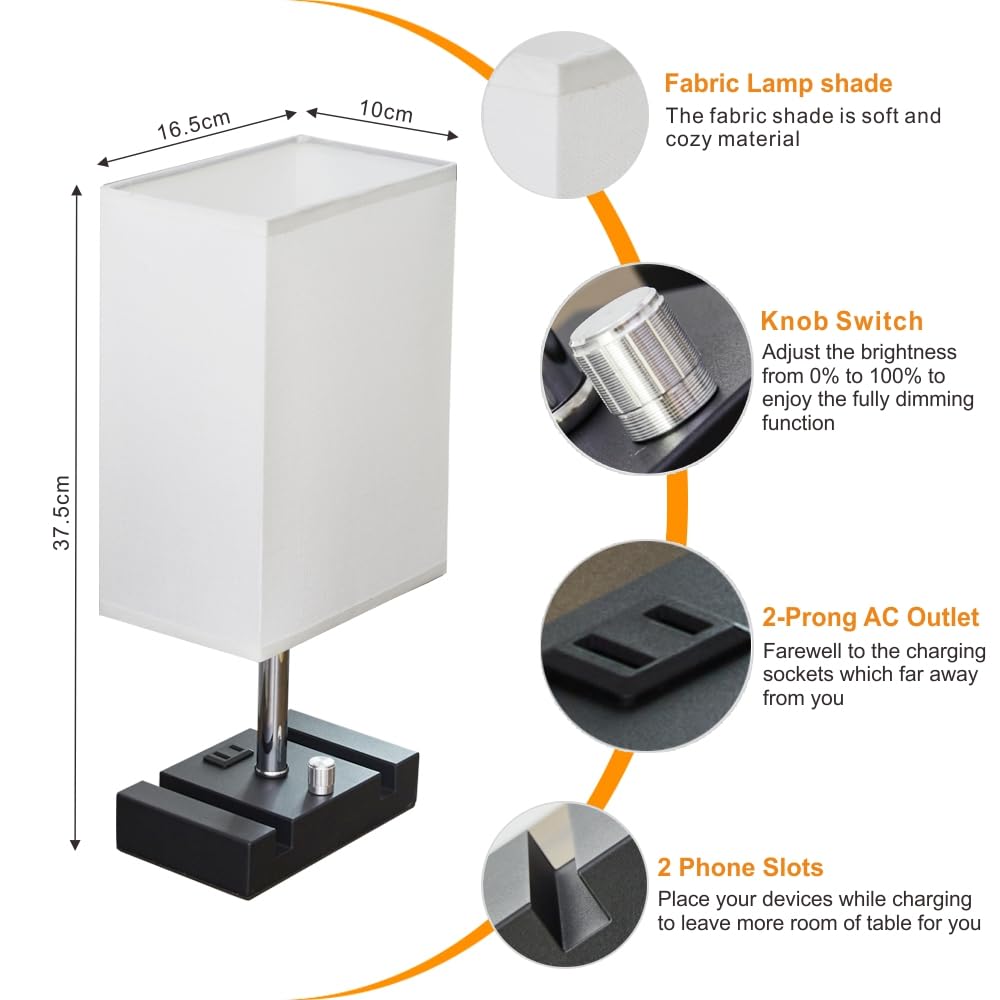 16.5cm

10cm

37.5cm

Fabric Lamp shade
The fabric shade is soft and cozy material

Knob Switch
Adjust the brightness from 0% to 100% to enjoy the fully dimming function

2-Prong AC Outlet
Farewell to the charging sockets which far away from you

2 Phone Slots
Place your devices while charging to leave more room of table for you