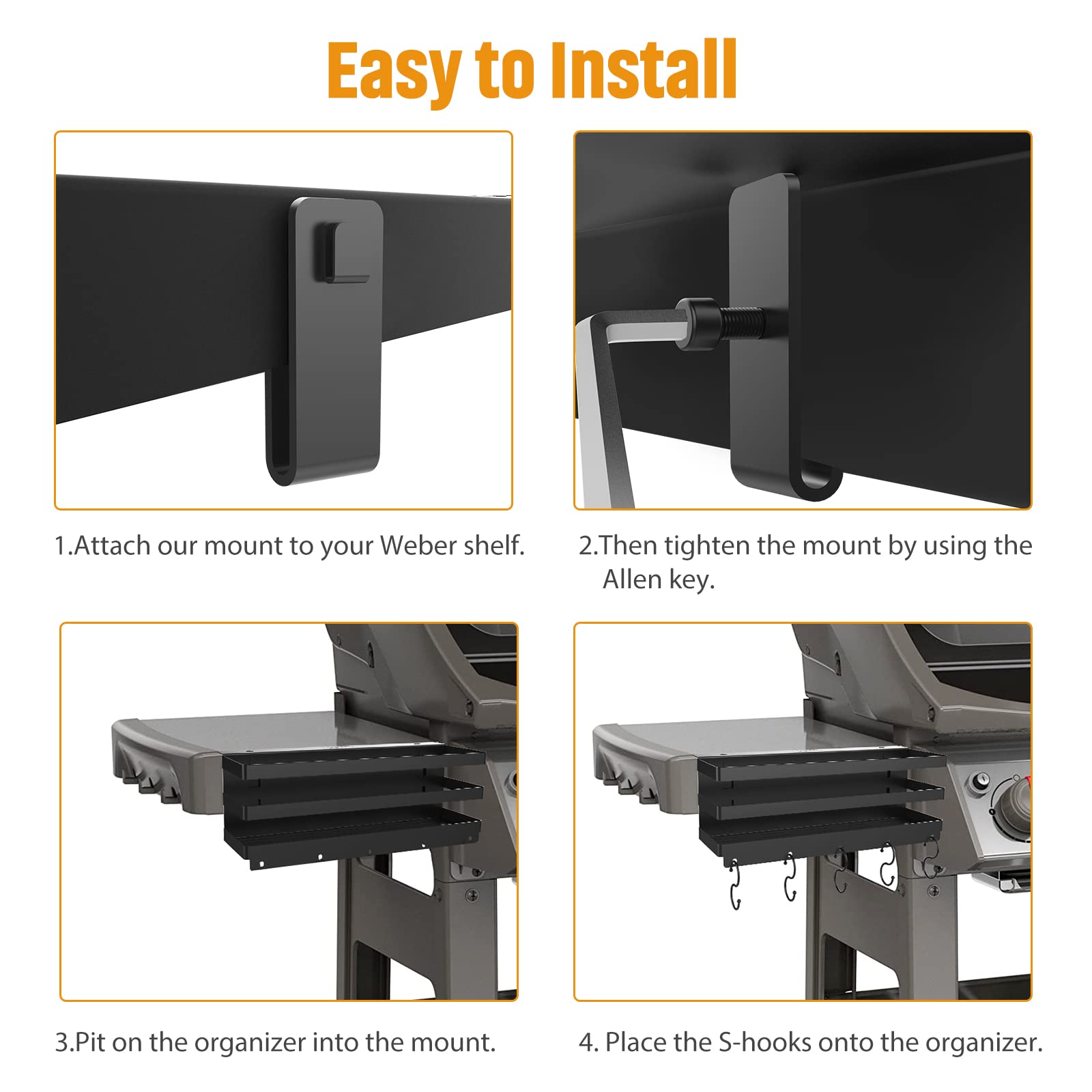 Easy to Install

1.Attach our mount to your Weber shelf.

2.Then tighten the mount by using the Allen key.

3.Pit on the organizer into the mount.

4. Place the S-hooks onto the organizer.