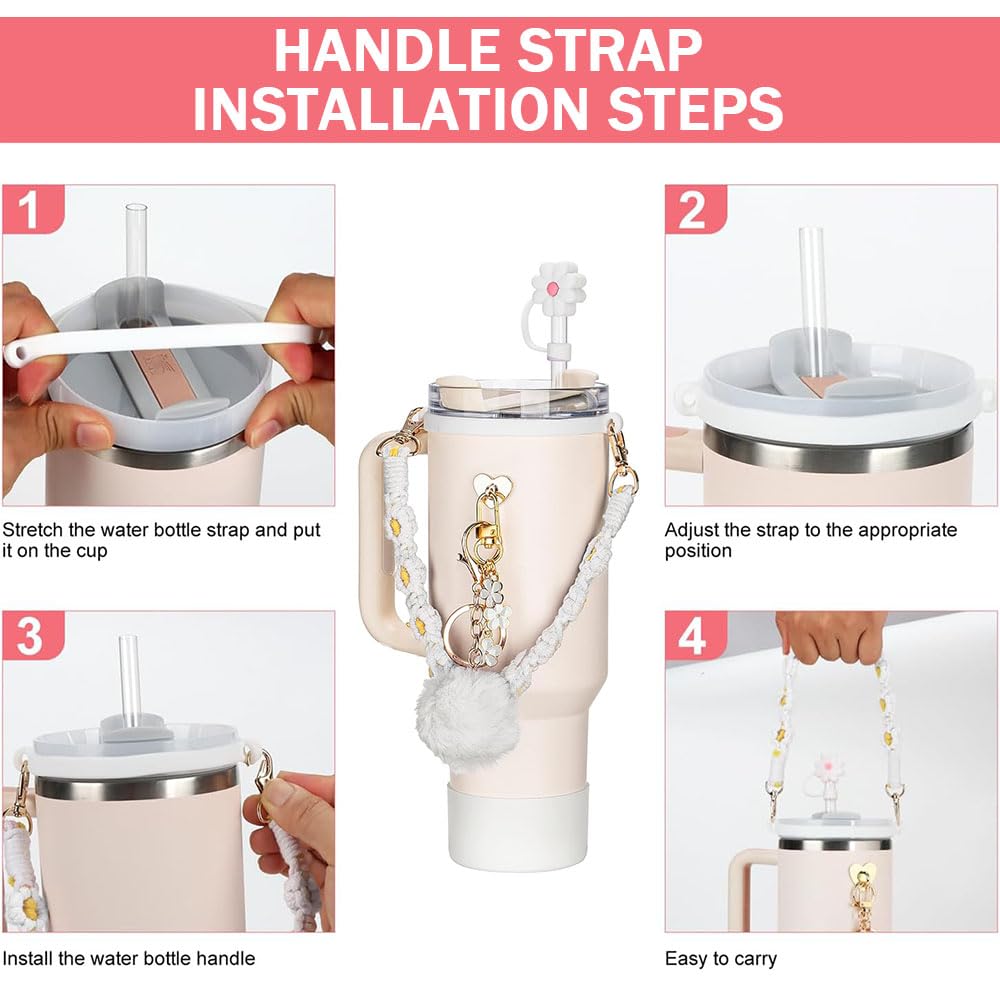 HANDLE STRAP INSTALLATION STEPS

1

Stretch the water bottle strap and put it on the cup

2

Adjust the strap to the appropriate position

3

Install the water bottle handle

4

Easy to carry