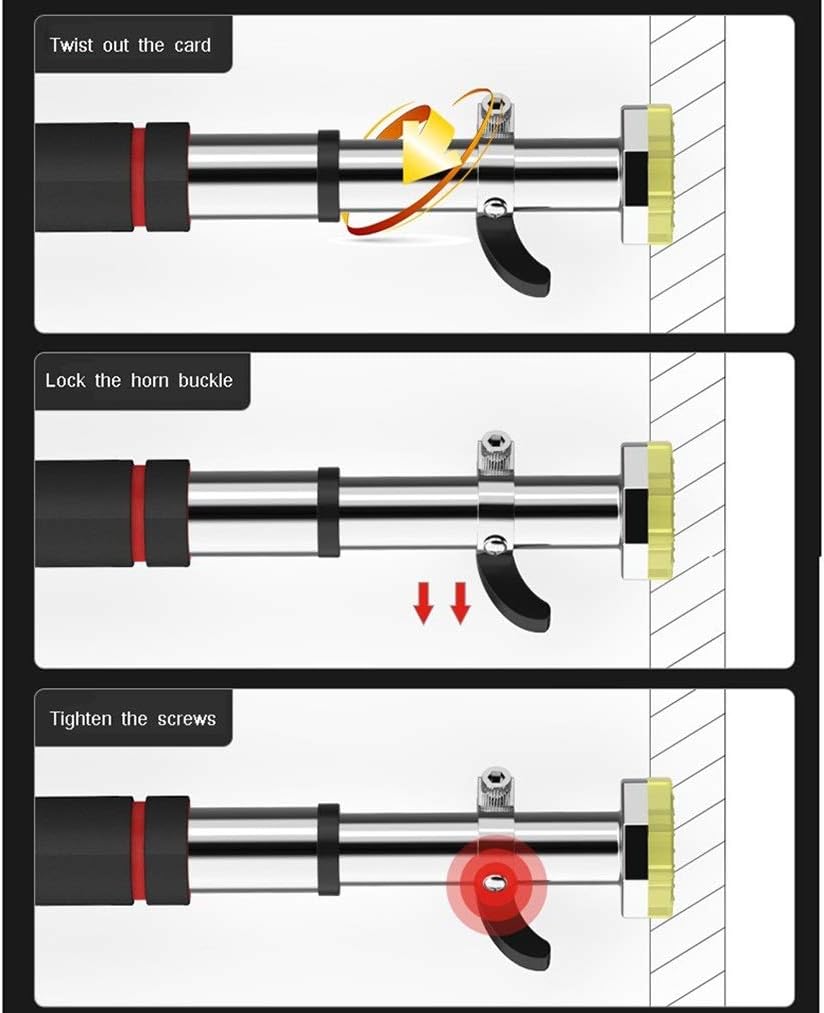 Twist out the card

Lock the horn buckle

Tighten the screws