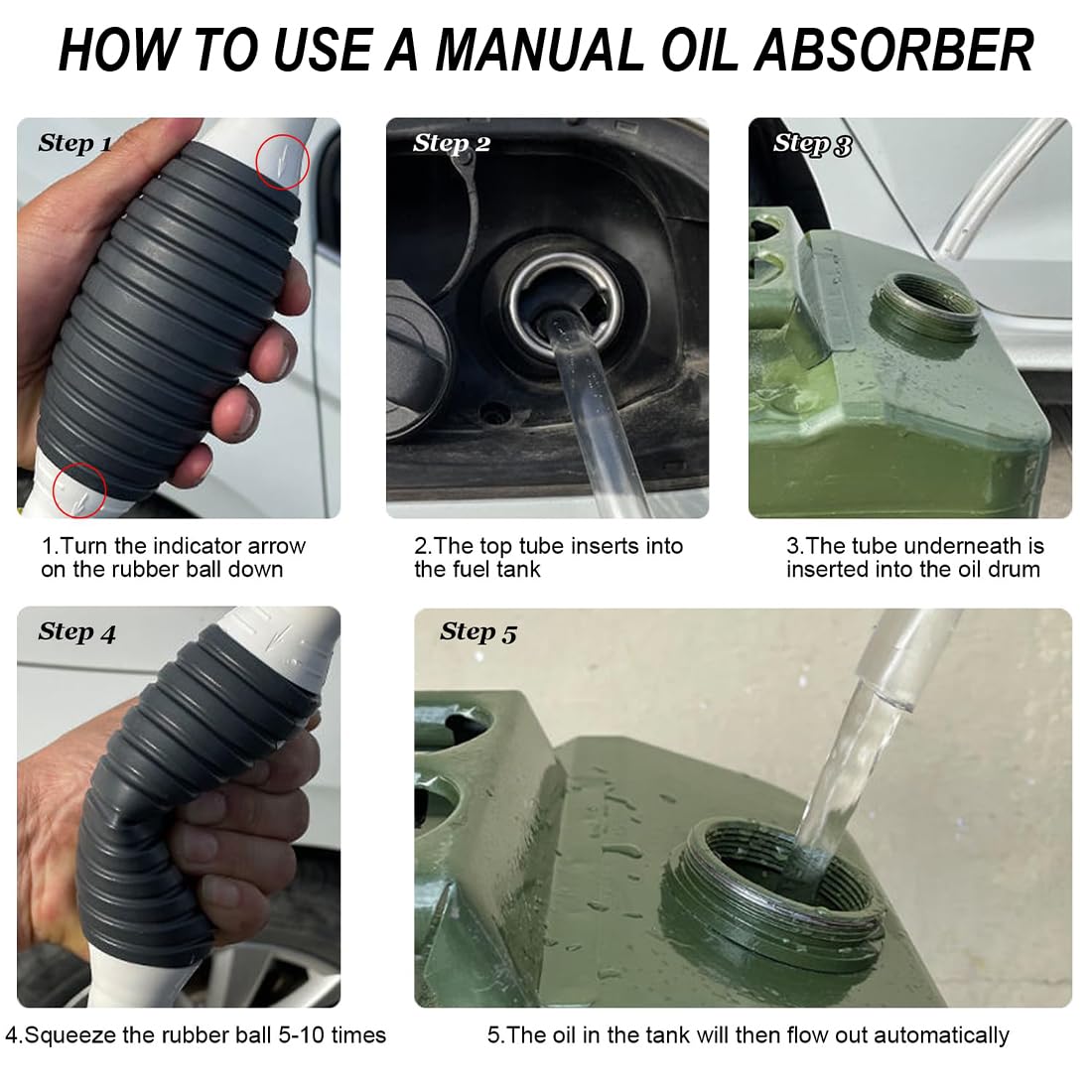 HOW TO USE A MANUAL OIL ABSORBER

Step 1

1.Turn the indicator arrow on the rubber ball down

Step 2

2.The top tube inserts into the fuel tank

Step 3

3.The tube underneath is inserted into the oil drum

Step 4

4.Squeeze the rubber ball 5-10 times

Step 5

5.The oil in the tank will then flow out automatically