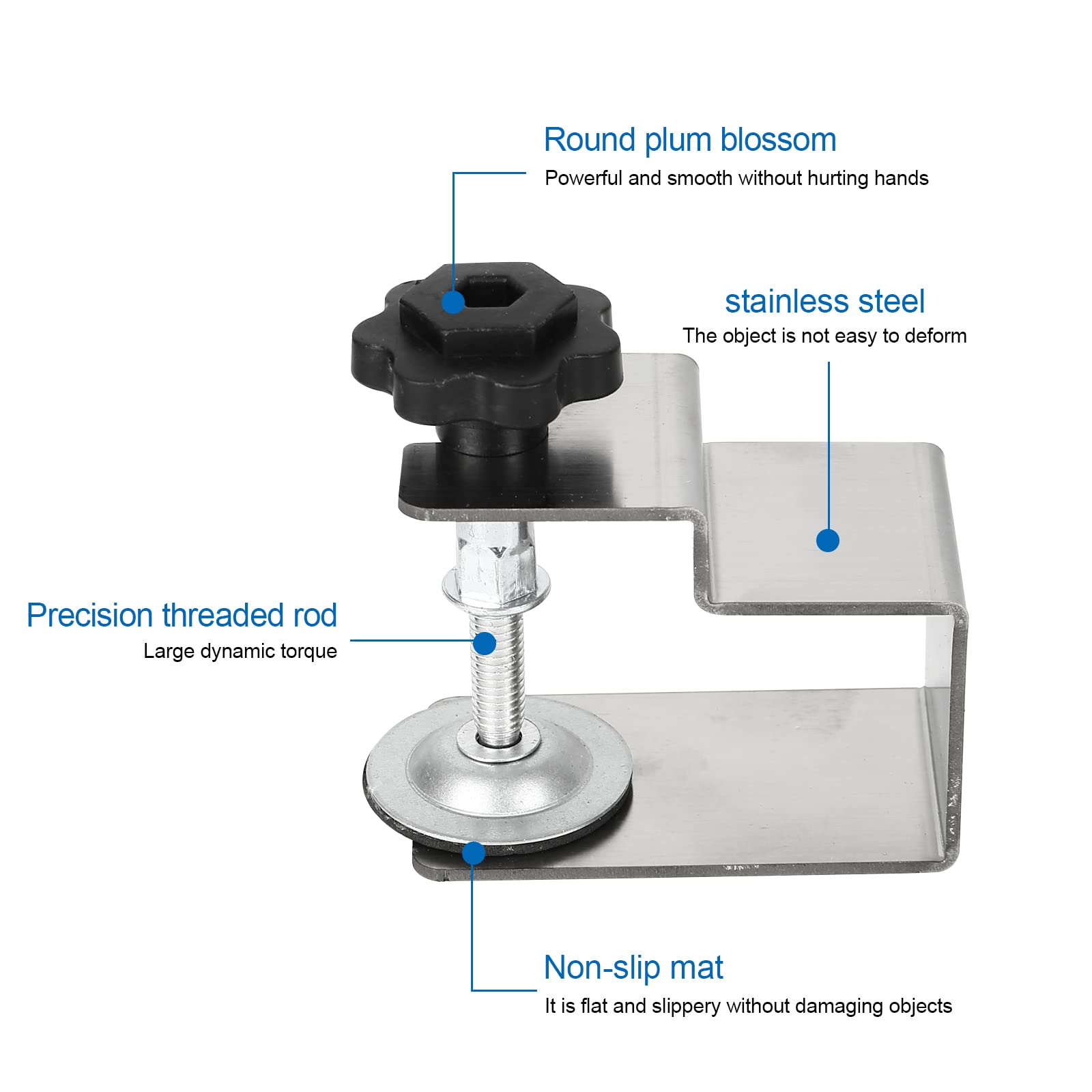 Round plum blossom
Powerful and smooth without hurting hands

stainless steel
The object is not easy to deform

Precision threaded rod
Large dynamic torque

Non-slip mat
It is flat and slippery without damaging objects