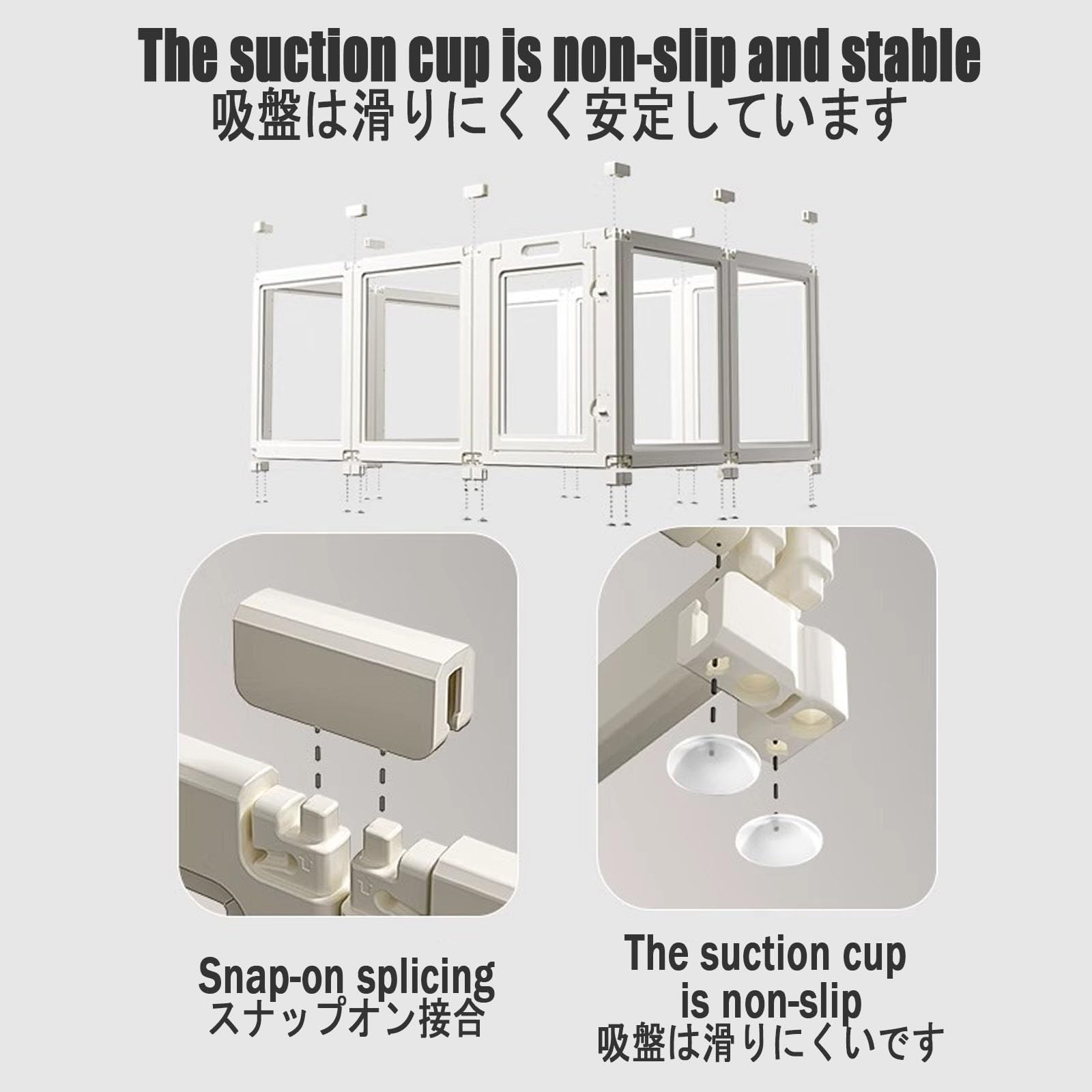 The suction cup is non-slip and stable
吸盤は滑りにくく安定しています

Snap-on splicing
スナップオン接合

The suction cup is non-slip
吸盤は滑りにくいです