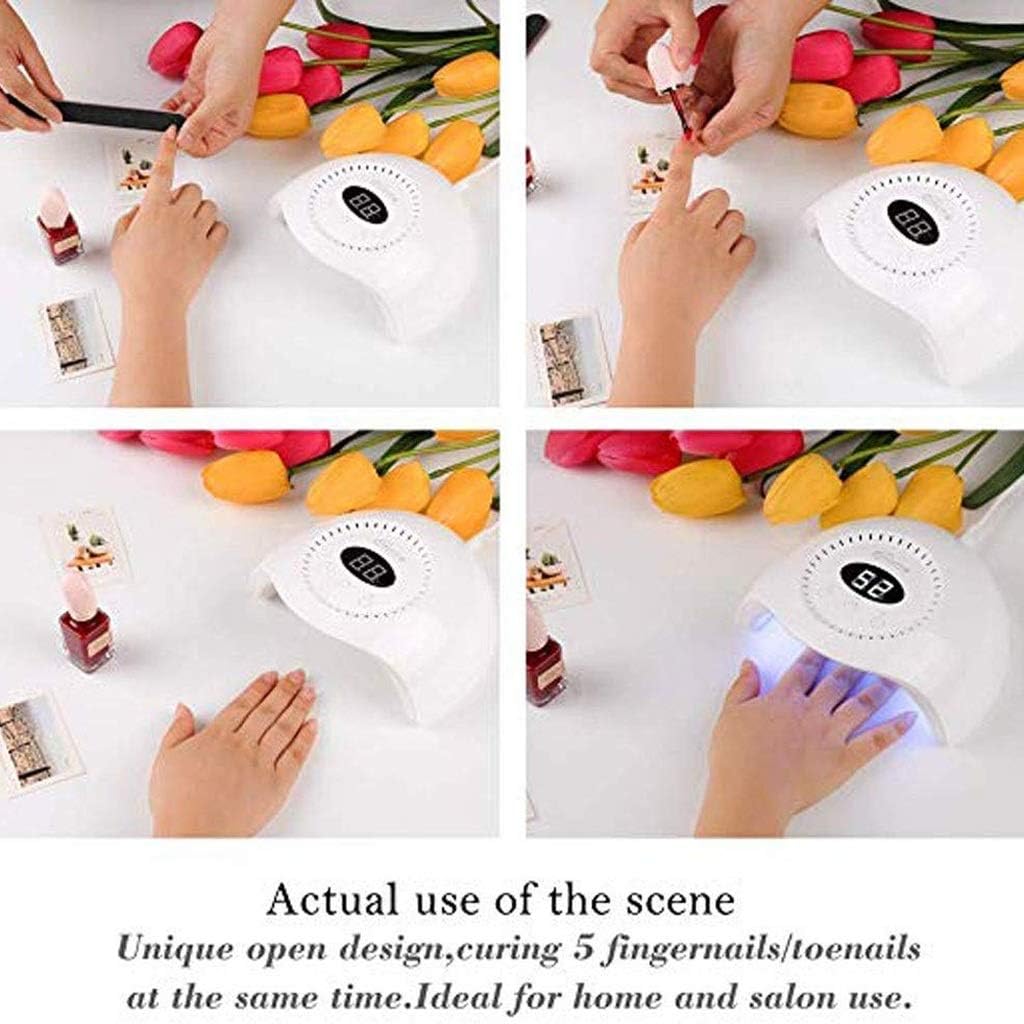 88

88

88

52

Actual use of the scene

Unique open design,curing 5 fingernails/toenails at the same time.Ideal for home and salon use.