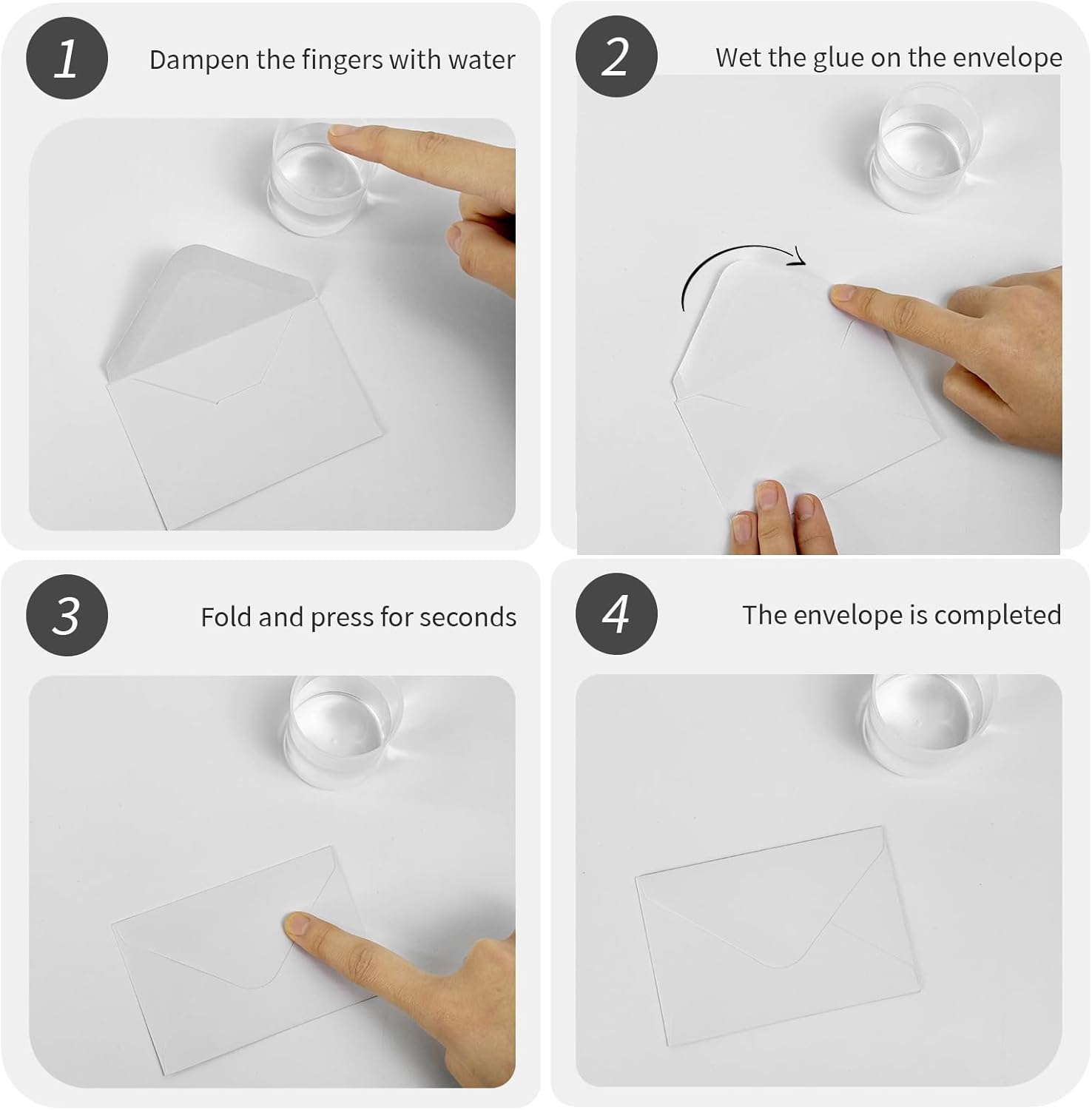 1

Dampen the fingers with water

2

Wet the glue on the envelope

3

Fold and press for seconds

4

The envelope is completed