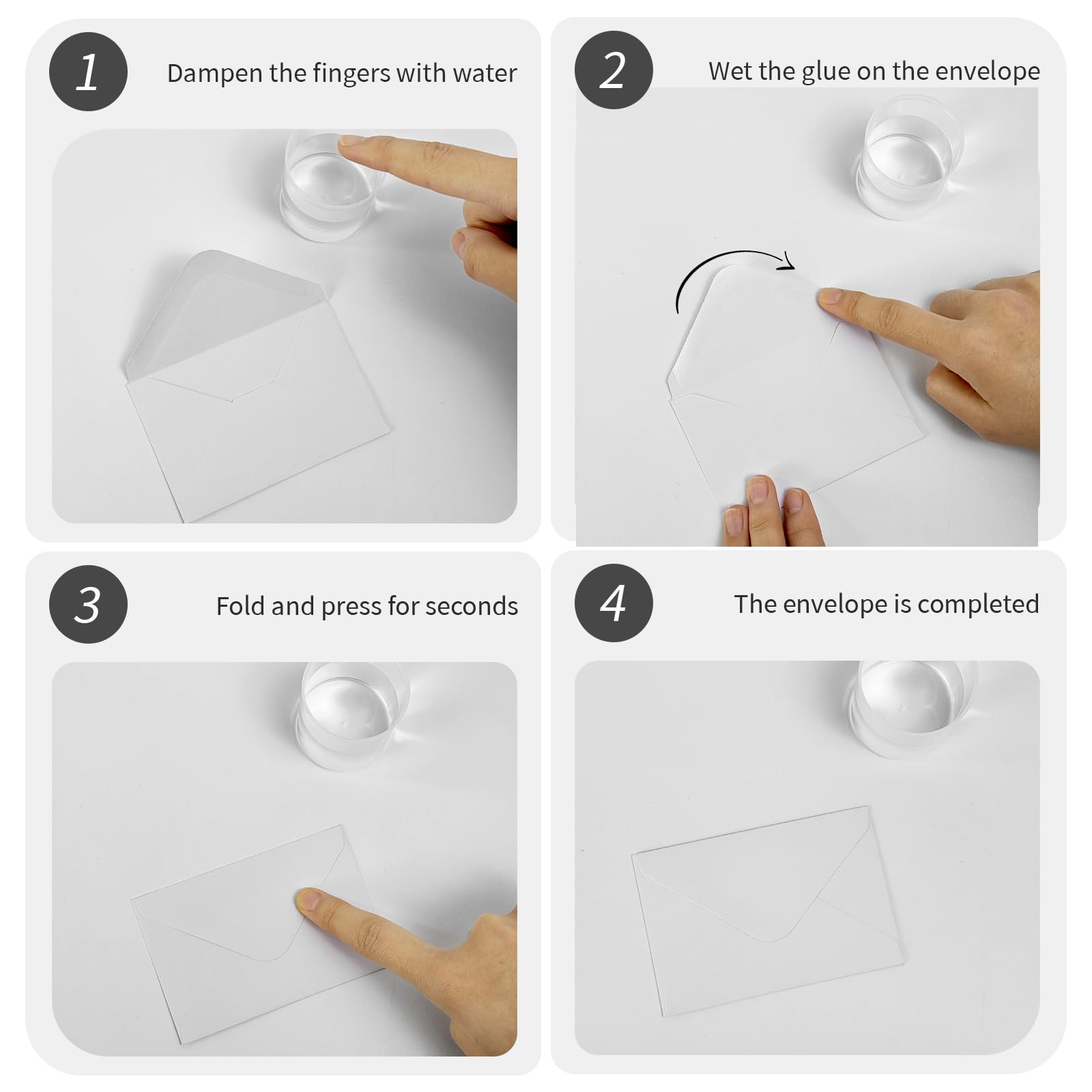 1 Dampen the fingers with water

2 Wet the glue on the envelope

3 Fold and press for seconds

4 The envelope is completed