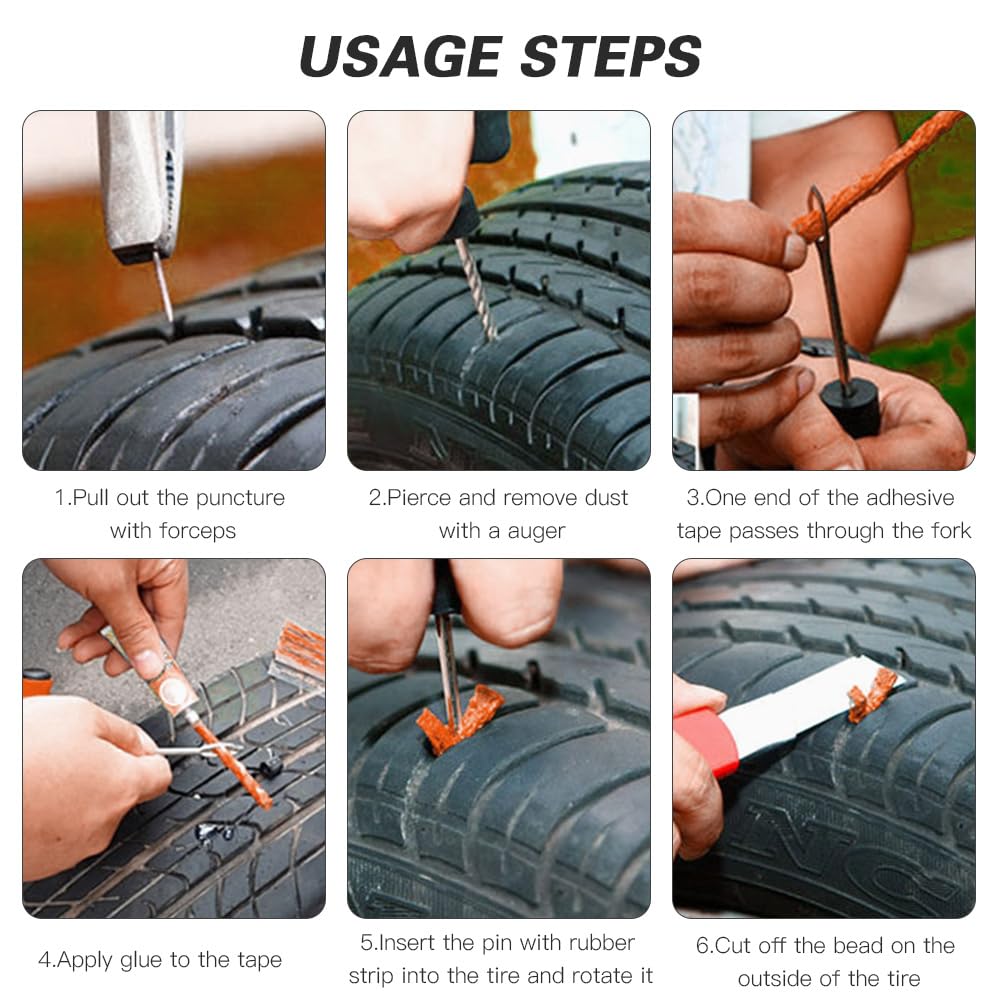 USAGE STEPS

1.Pull out the puncture with forceps

2.Pierce and remove dust with a auger

3.One end of the adhesive tape passes through the fork

4.Apply glue to the tape

5.Insert the pin with rubber strip into the tire and rotate it

6.Cut off the bead on the outside of the tire