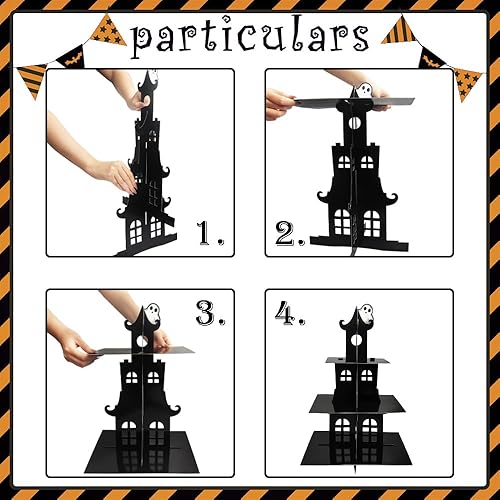 particulars

1.

2.

3.

4.