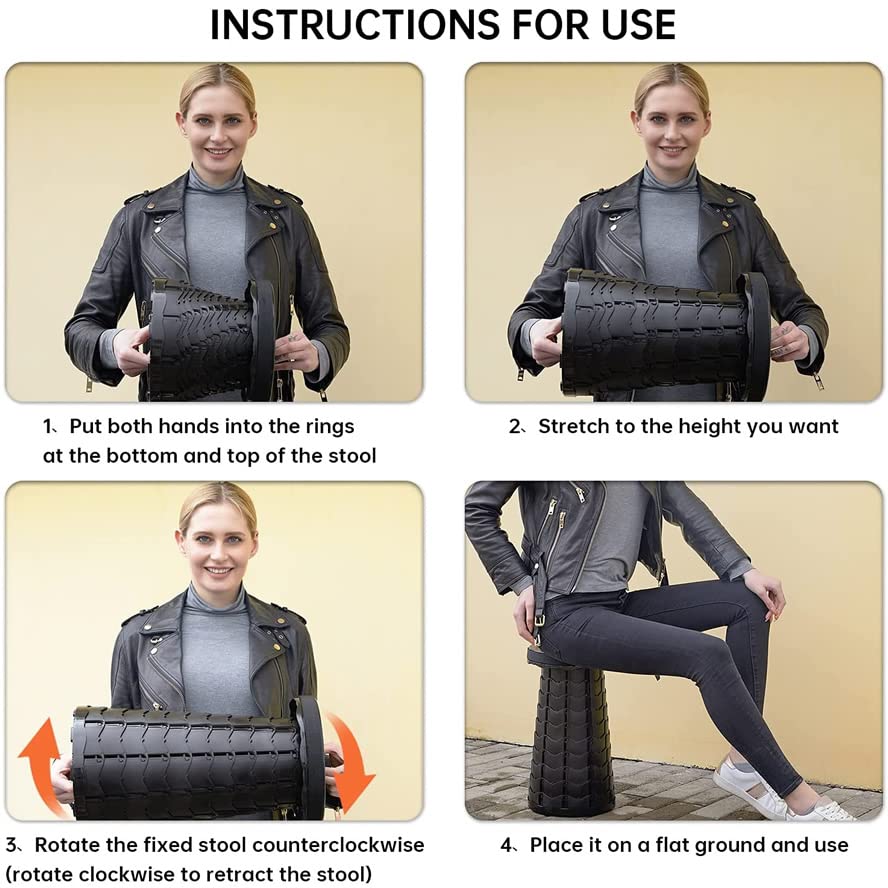 INSTRUCTIONS FOR USE

1、Put both hands into the rings at the bottom and top of the stool

2、Stretch to the height you want

3、Rotate the fixed stool counterclockwise (rotate clockwise to retract the stool)

4、Place it on a flat ground and use