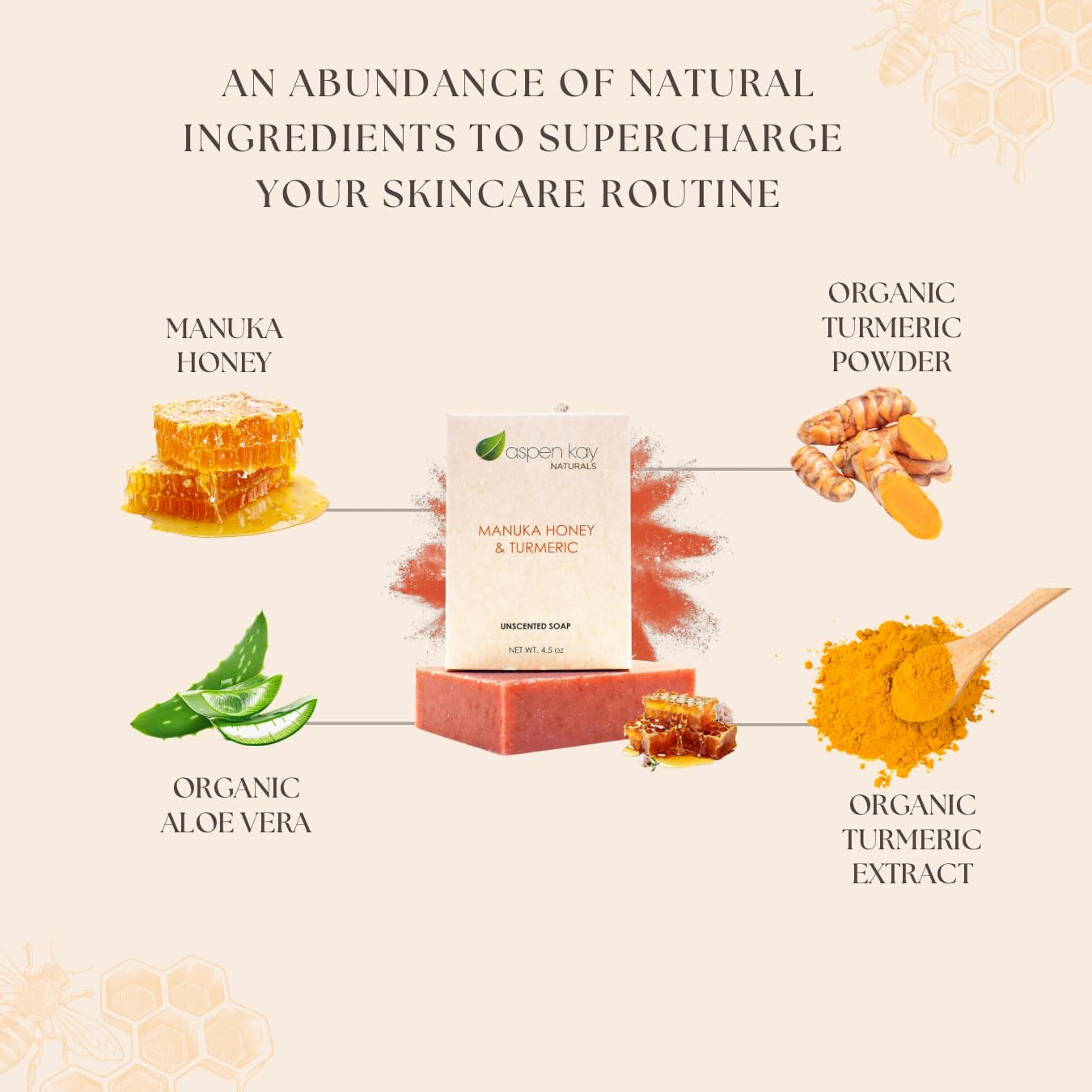 AN ABUNDANCE OF NATURAL INGREDIENTS TO SUPERCHARGE YOUR SKINCARE ROUTINE

MANUKA HONEY

ORGANIC TURMERIC POWDER

aspen kay NATURALS

MANUKA HONEY & TURMERIC

UNSCENTED SOAP

NET WT. 4.5 oz

ORGANIC ALOE VERA

ORGANIC TURMERIC EXTRACT