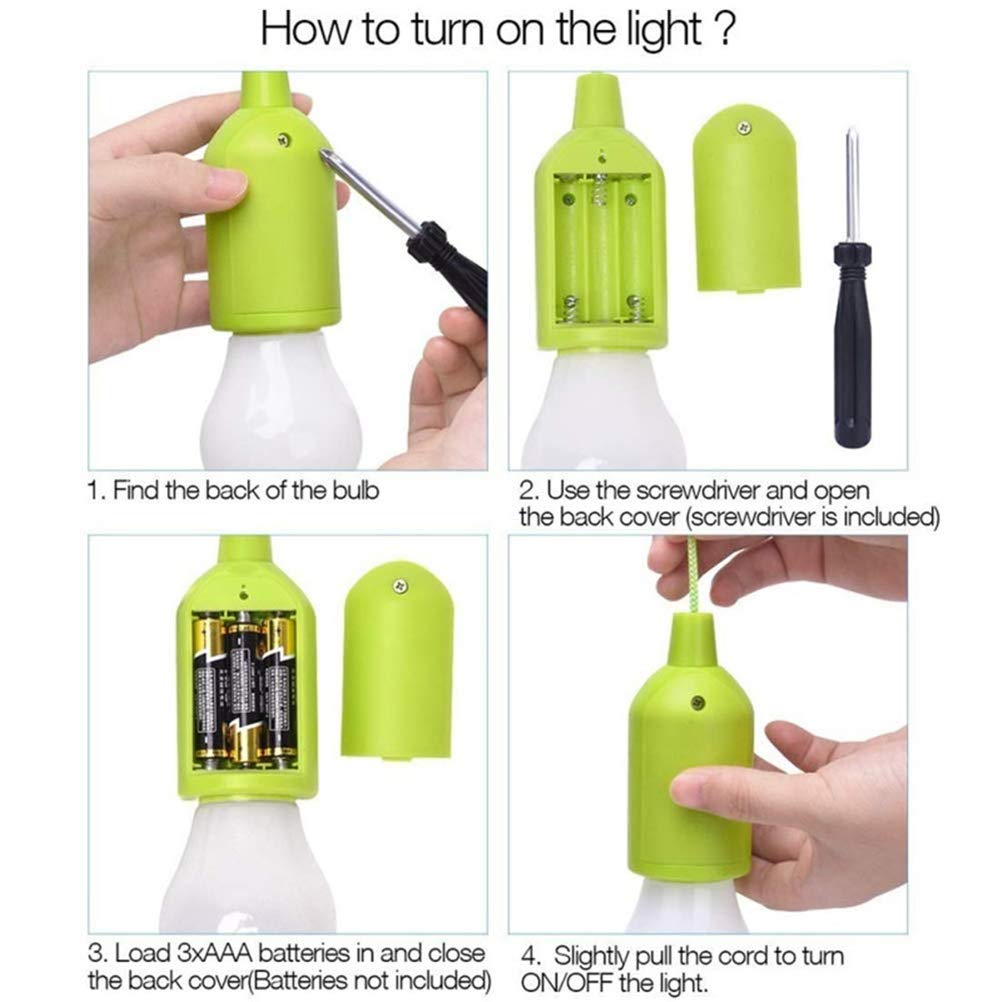 How to turn on the light ?

1. Find the back of the bulb

2. Use the screwdriver and open the back cover (screwdriver is included)

3. Load 3xAAA batteries in and close the back cover(Batteries not included)

4. Slightly pull the cord to turn ON/OFF the light.