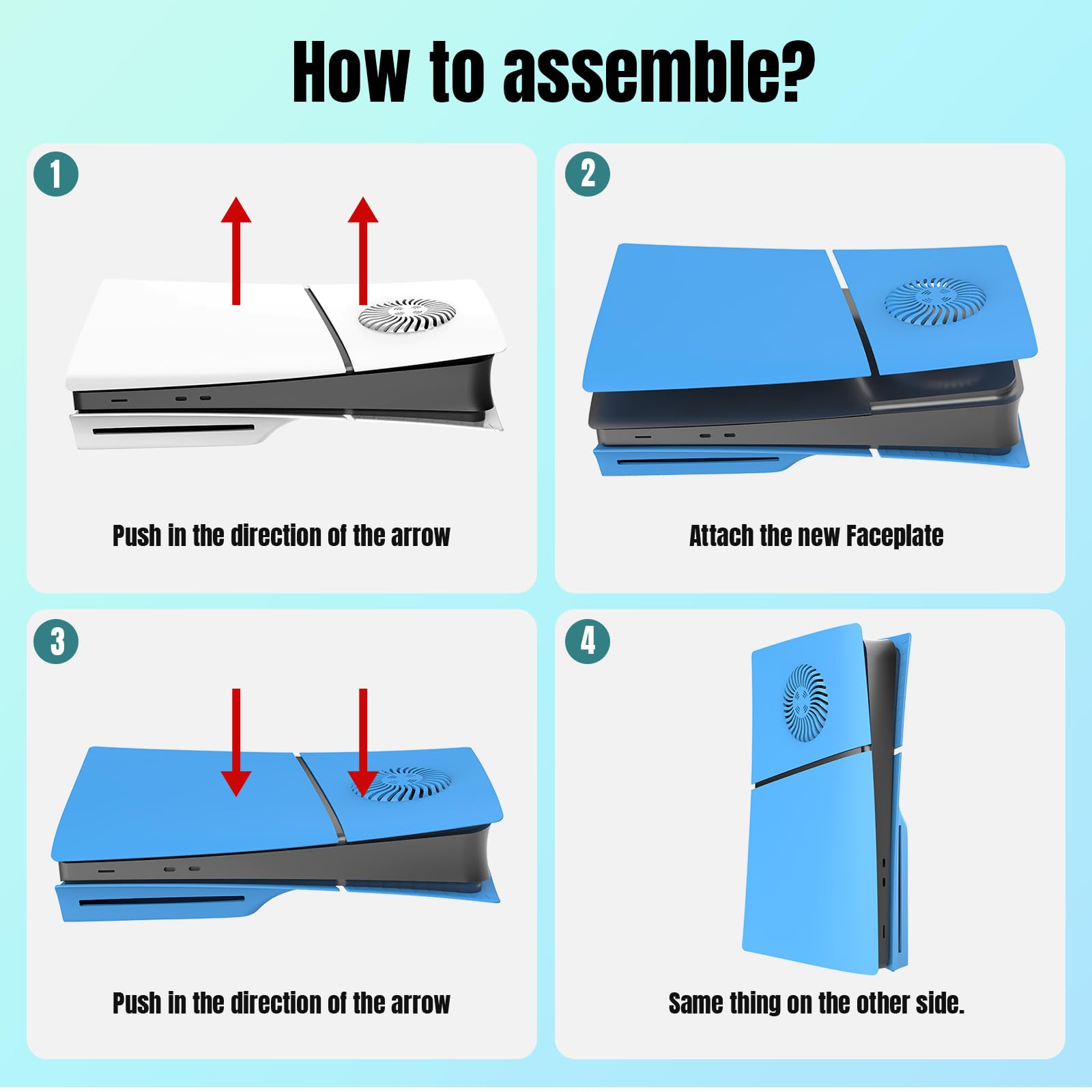 How to assemble?

1

Push in the direction of the arrow

2

Attach the new Faceplate

3

Push in the direction of the arrow

4

Same thing on the other side.