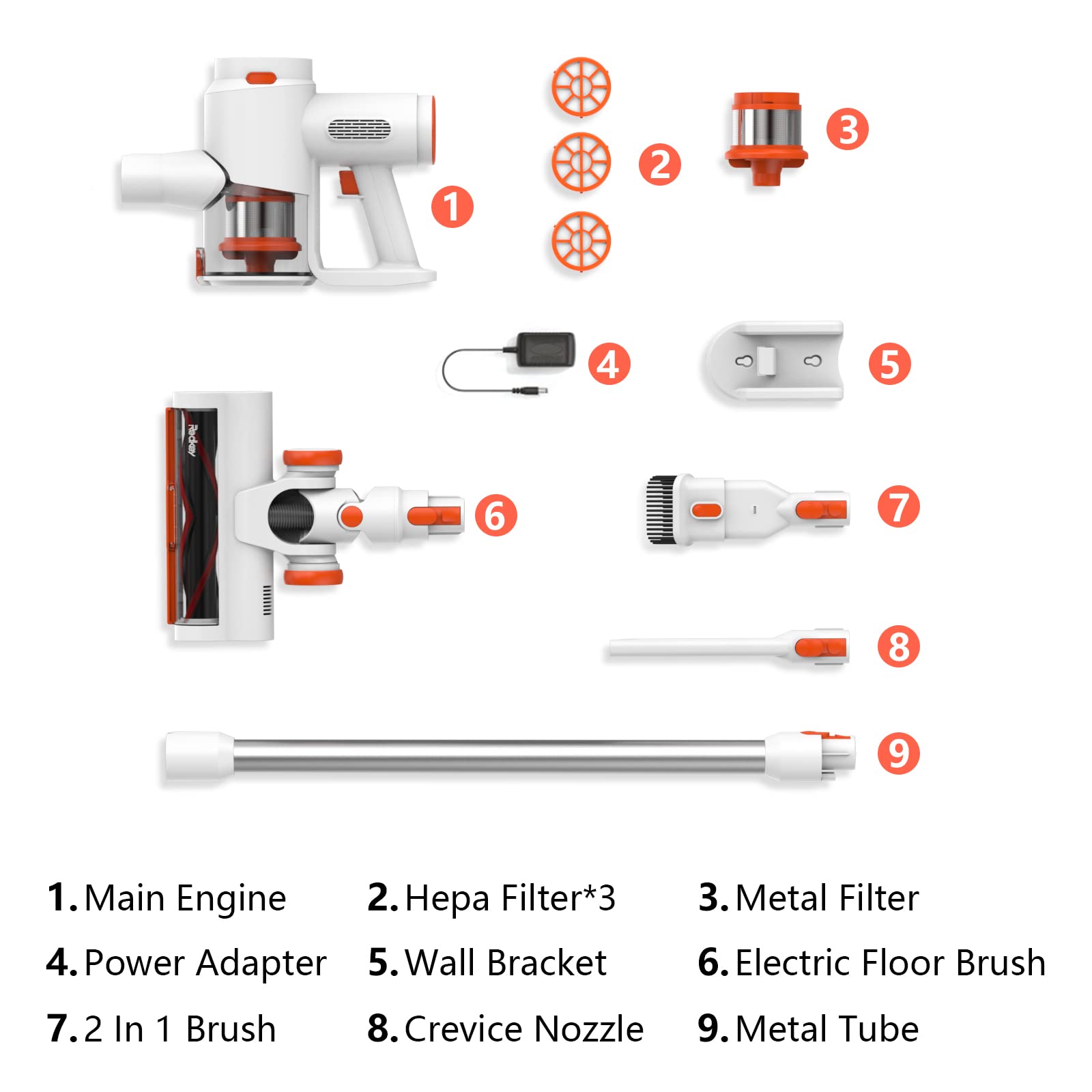 1

2

3

4

5

Redkey

6

7

8

9

1. Main Engine
2. Hepa Filter*3
3. Metal Filter
4. Power Adapter
5. Wall Bracket
6. Electric Floor Brush
7. 2 In 1 Brush
8. Crevice Nozzle
9. Metal Tube