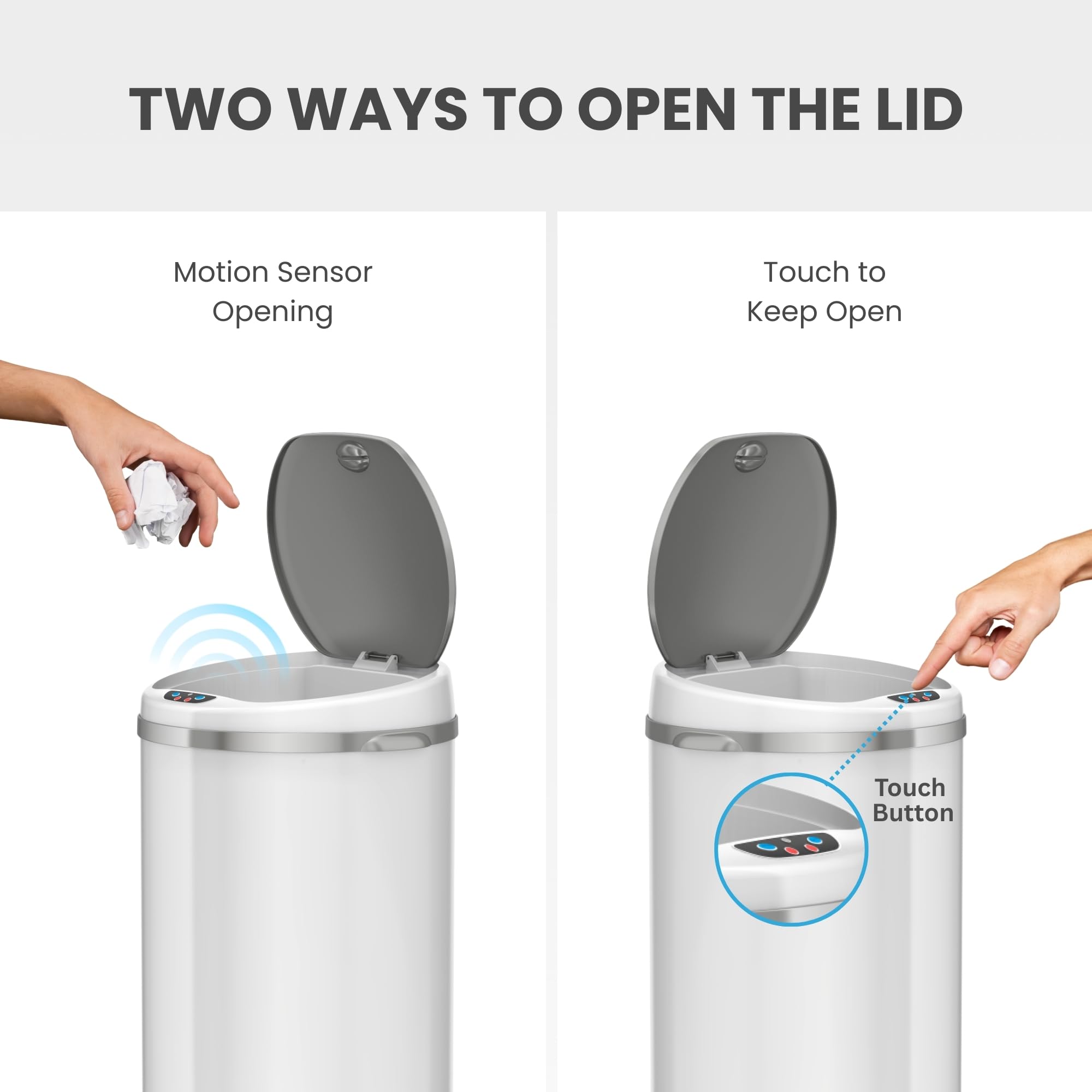 TWO WAYS TO OPEN THE LID

Motion Sensor Opening

Touch to Keep Open

Touch Button