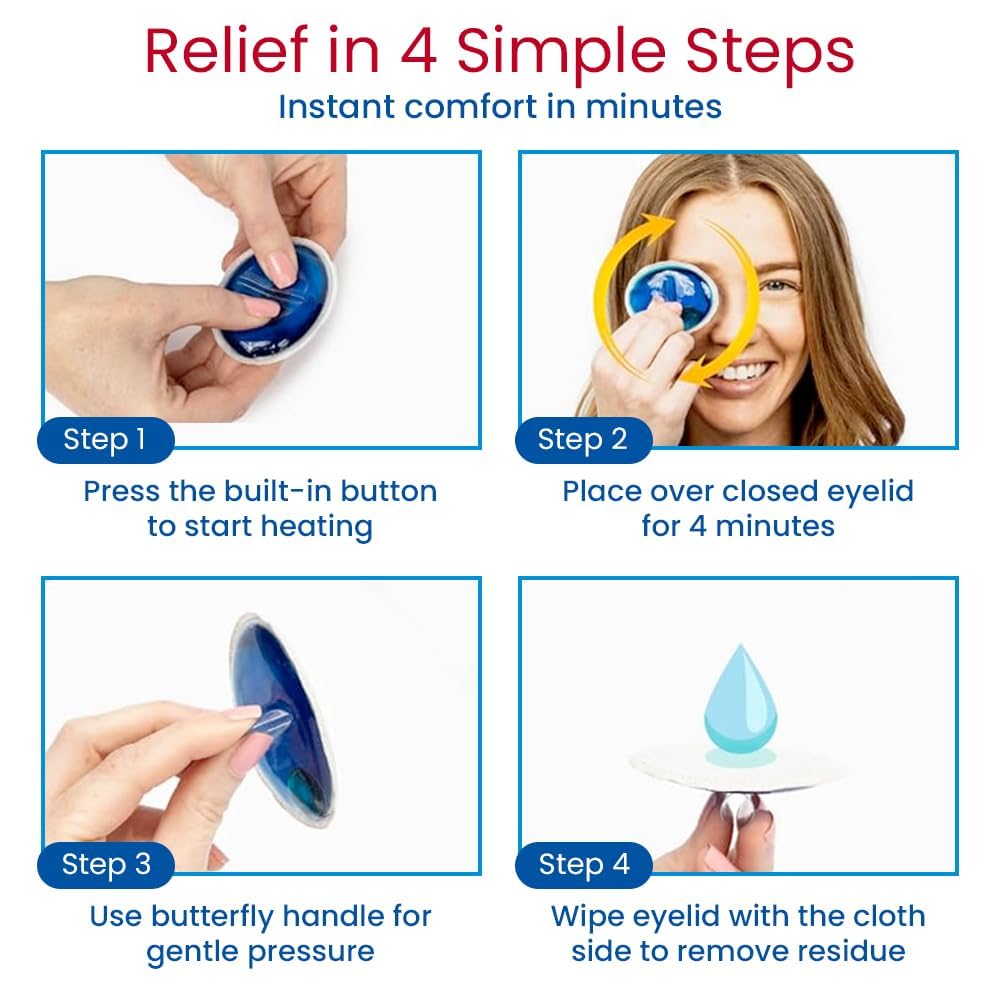 Relief in 4 Simple Steps
Instant comfort in minutes

Step 1
Press the built-in button to start heating

Step 2
Place over closed eyelid for 4 minutes

Step 3
Use butterfly handle for gentle pressure

Step 4
Wipe eyelid with the cloth side to remove residue