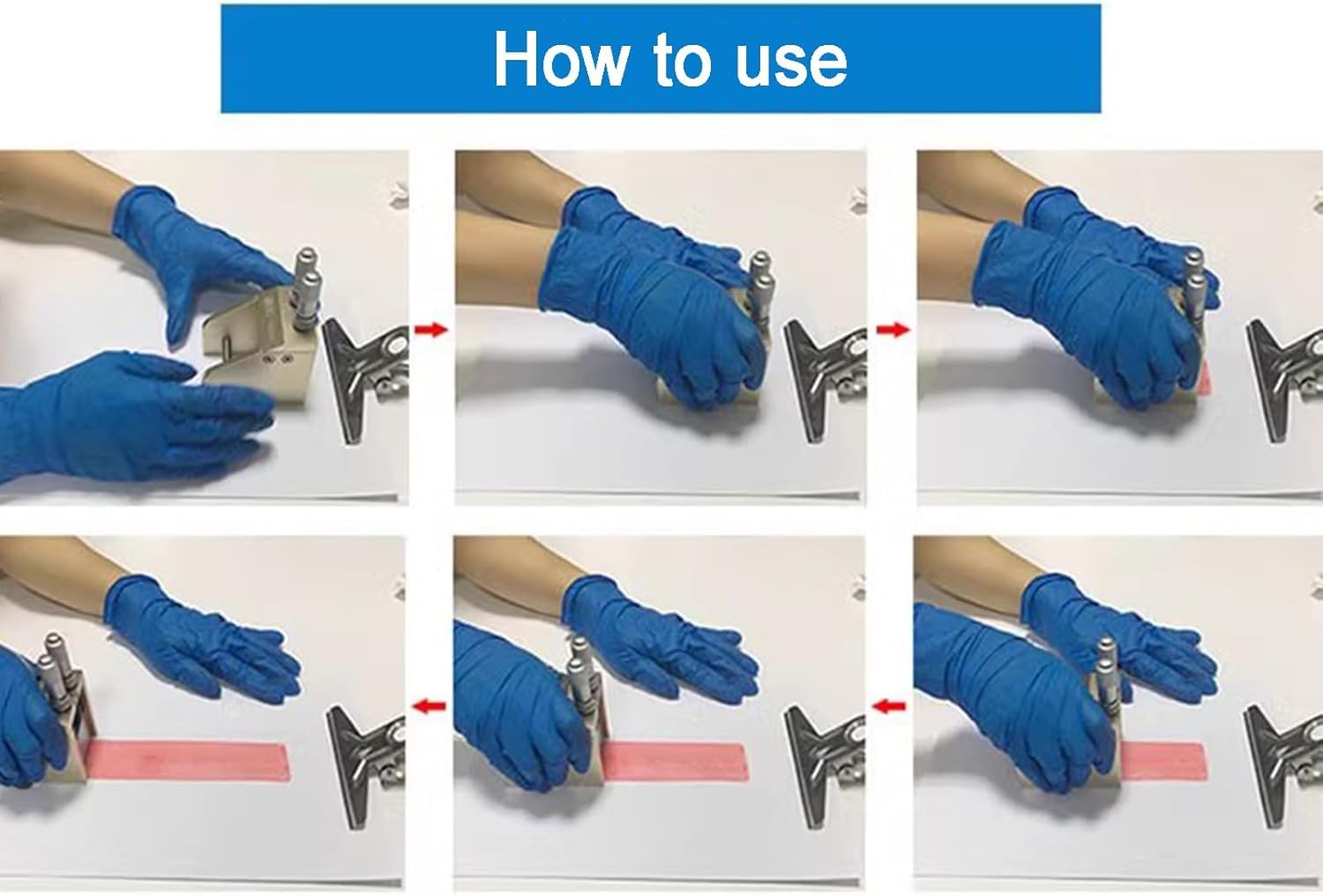 How to use