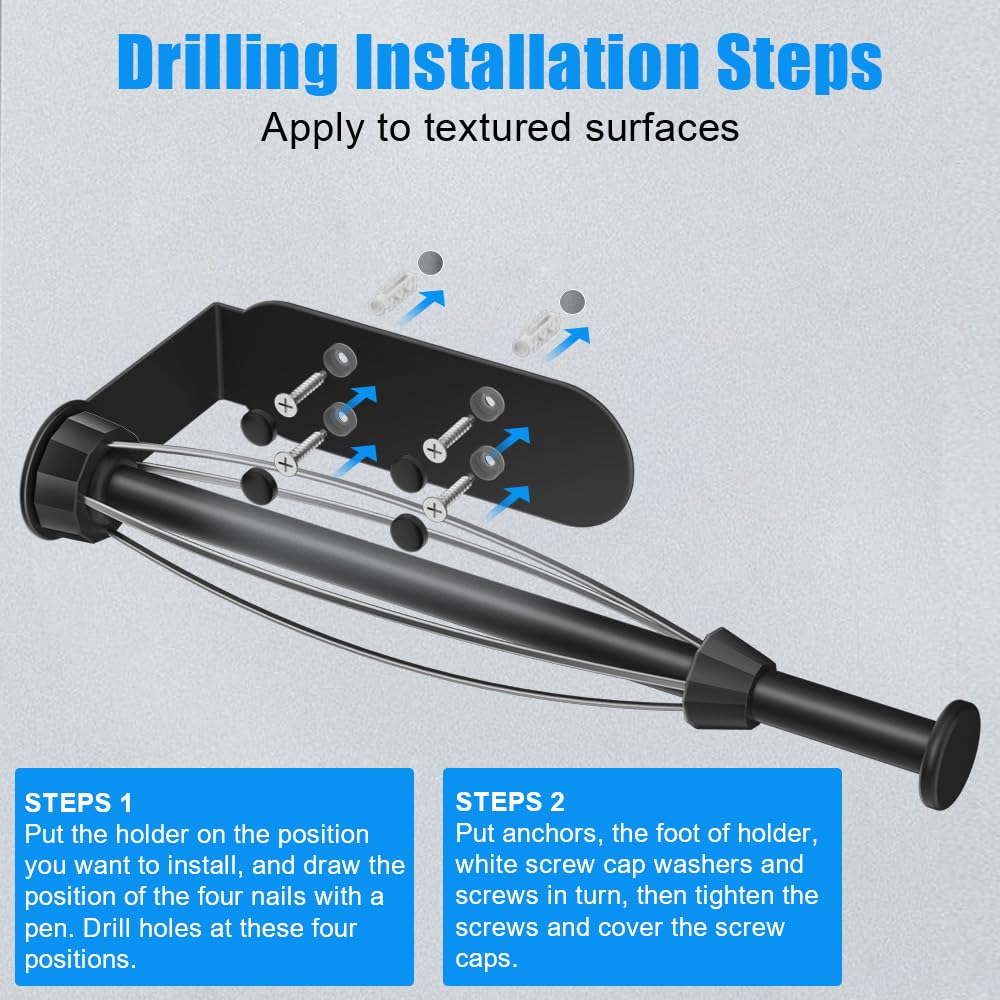 Drilling Installation Steps

Apply to textured surfaces

STEPS 1
Put the holder on the position you want to install, and draw the position of the four nails with a pen. Drill holes at these four positions.

STEPS 2
Put anchors, the foot of holder, white screw cap washers and screws in turn, then tighten the screws and cover the screw caps.