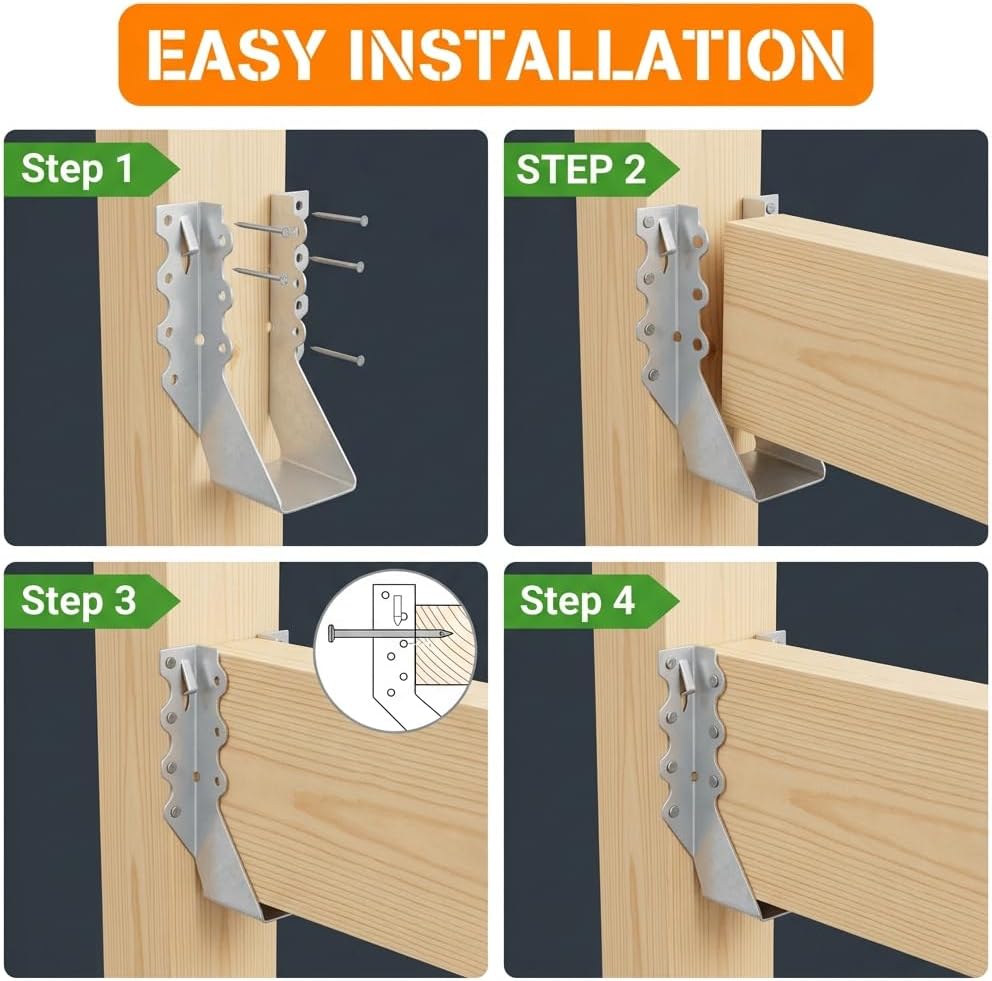 EASY INSTALLATION

Step 1

STEP 2

Step 3

Step 4