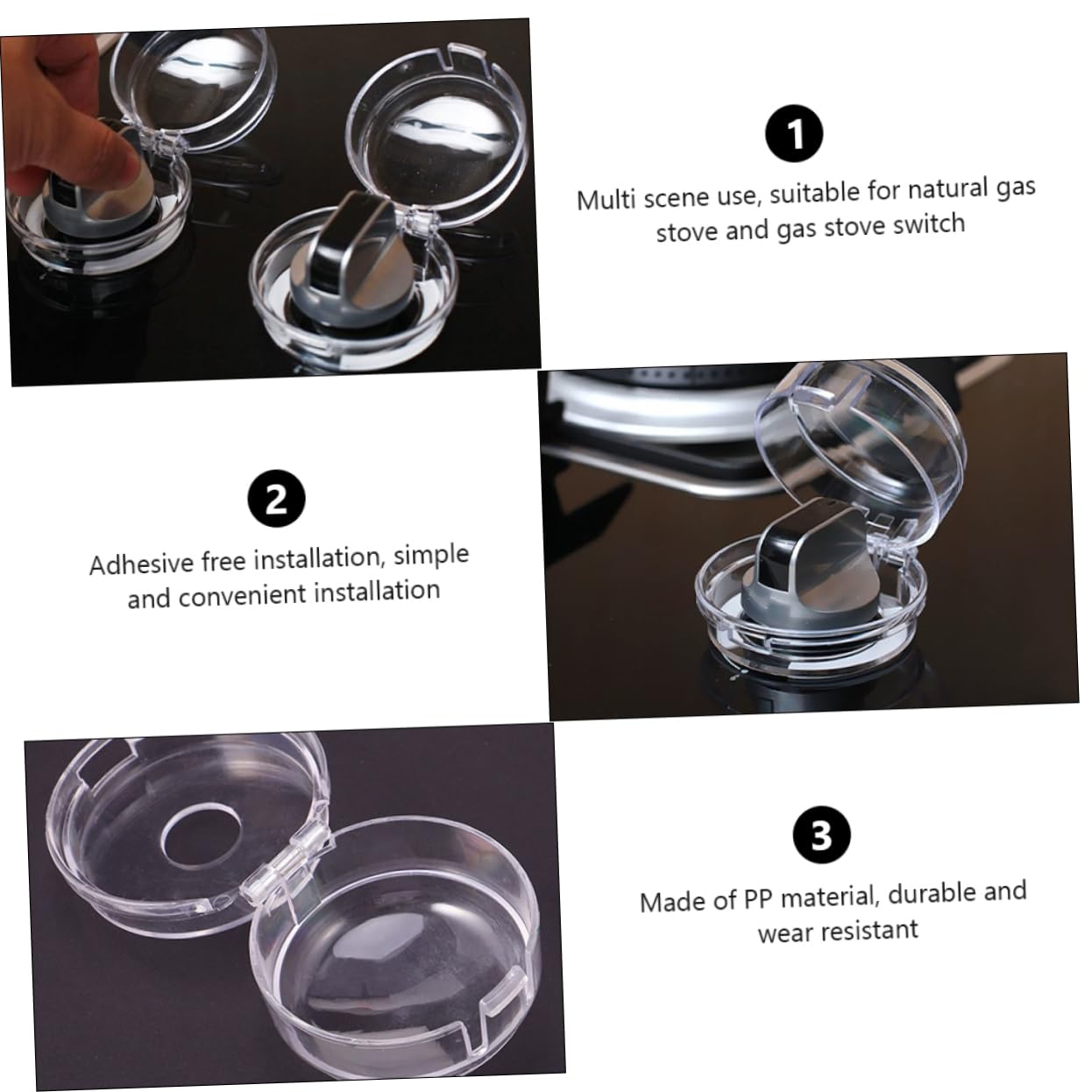 1

Multi scene use, suitable for natural gas stove and gas stove switch

2

Adhesive free installation, simple and convenient installation

3

Made of PP material, durable and wear resistant