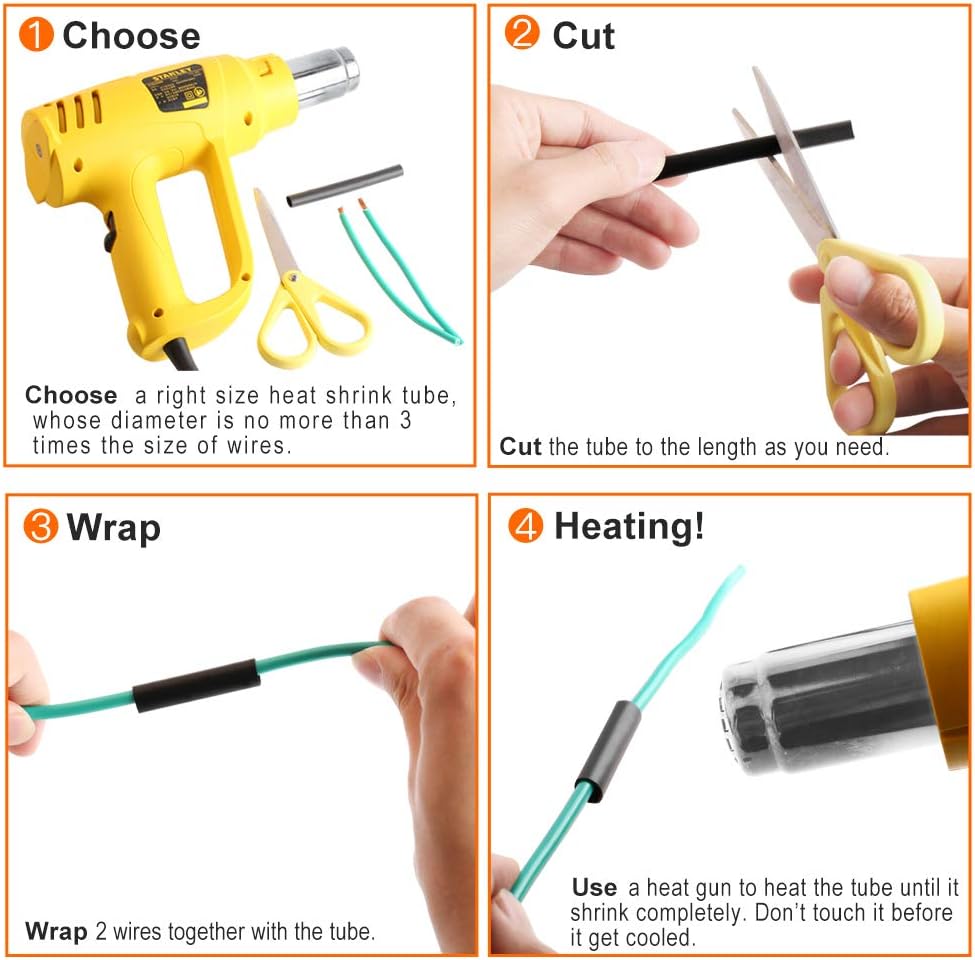 1 Choose

STANLEY

Choose a right size heat shrink tube, whose diameter is no more than 3 times the size of wires.

2 Cut

Cut the tube to the length as you need.

3 Wrap

Wrap 2 wires together with the tube.

4 Heating!

Use a heat gun to heat the tube until it shrink completely. Don't touch it before it get cooled.