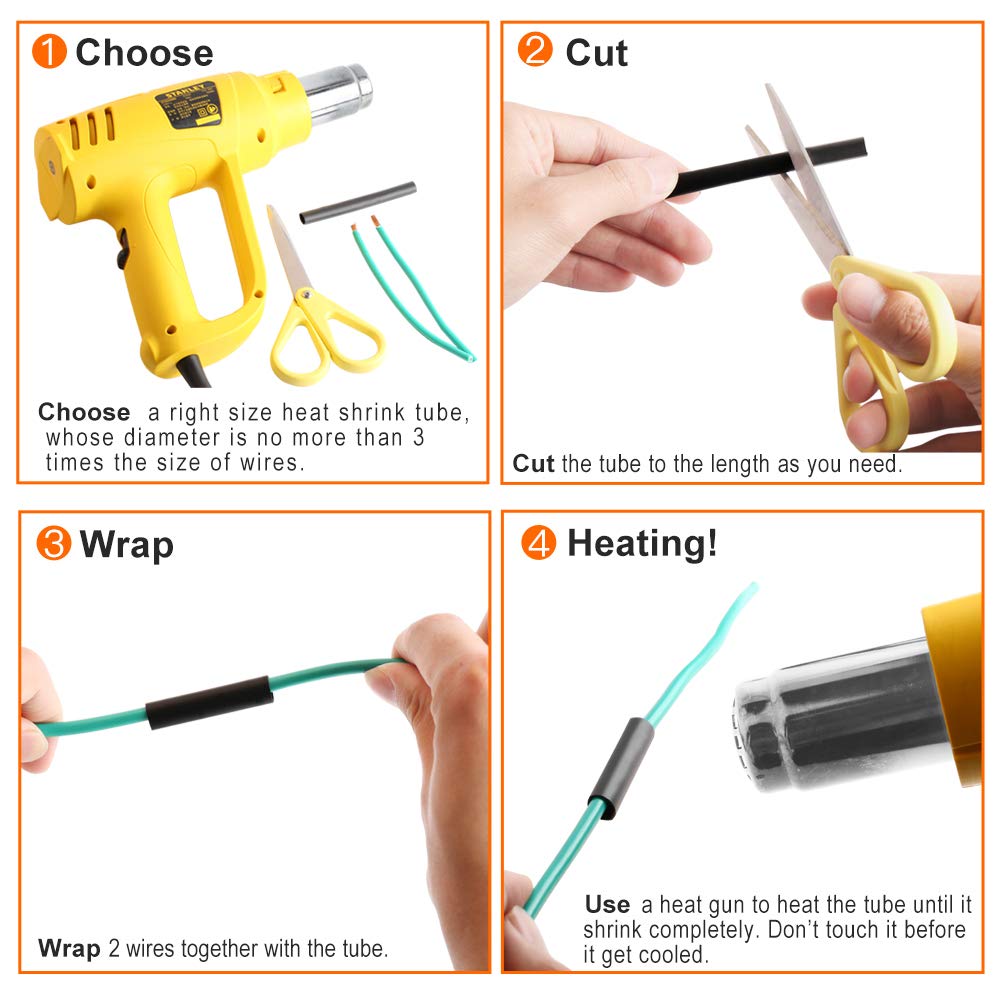 1 Choose

STANLEY

Choose a right size heat shrink tube, whose diameter is no more than 3 times the size of wires.

2 Cut

Cut the tube to the length as you need.

3 Wrap

Wrap 2 wires together with the tube.

4 Heating!

Use a heat gun to heat the tube until it shrink completely. Don't touch it before it get cooled.