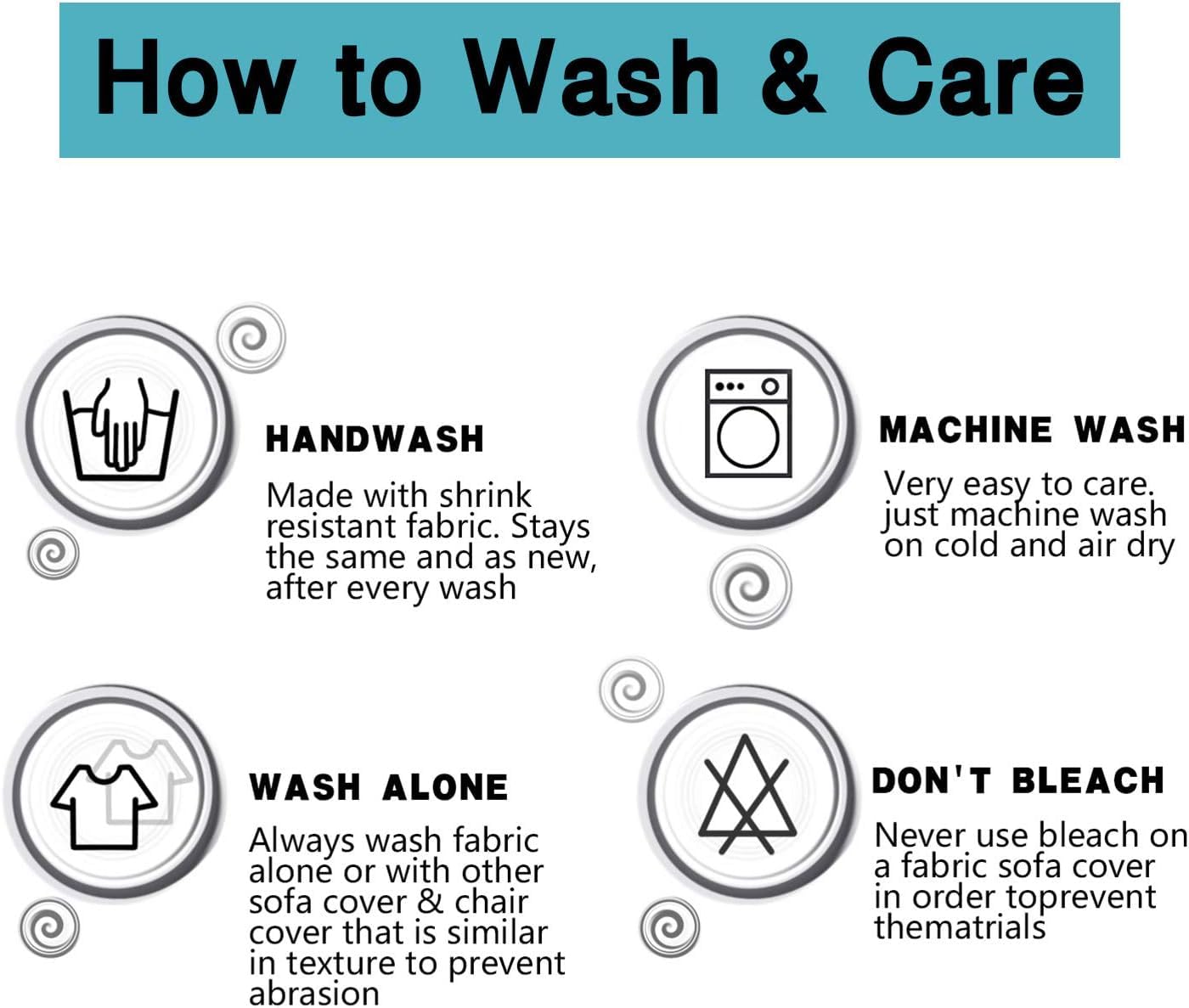 How to Wash & Care

HANDWASH

Made with shrink resistant fabric. Stays the same and as new, after every wash

MACHINE WASH

Very easy to care. just machine wash on cold and air dry

WASH ALONE

Always wash fabric alone or with other sofa cover & chair cover that is similar in texture to prevent abrasion

DON'T BLEACH

Never use bleach on a fabric sofa cover in order toprevent thematrials