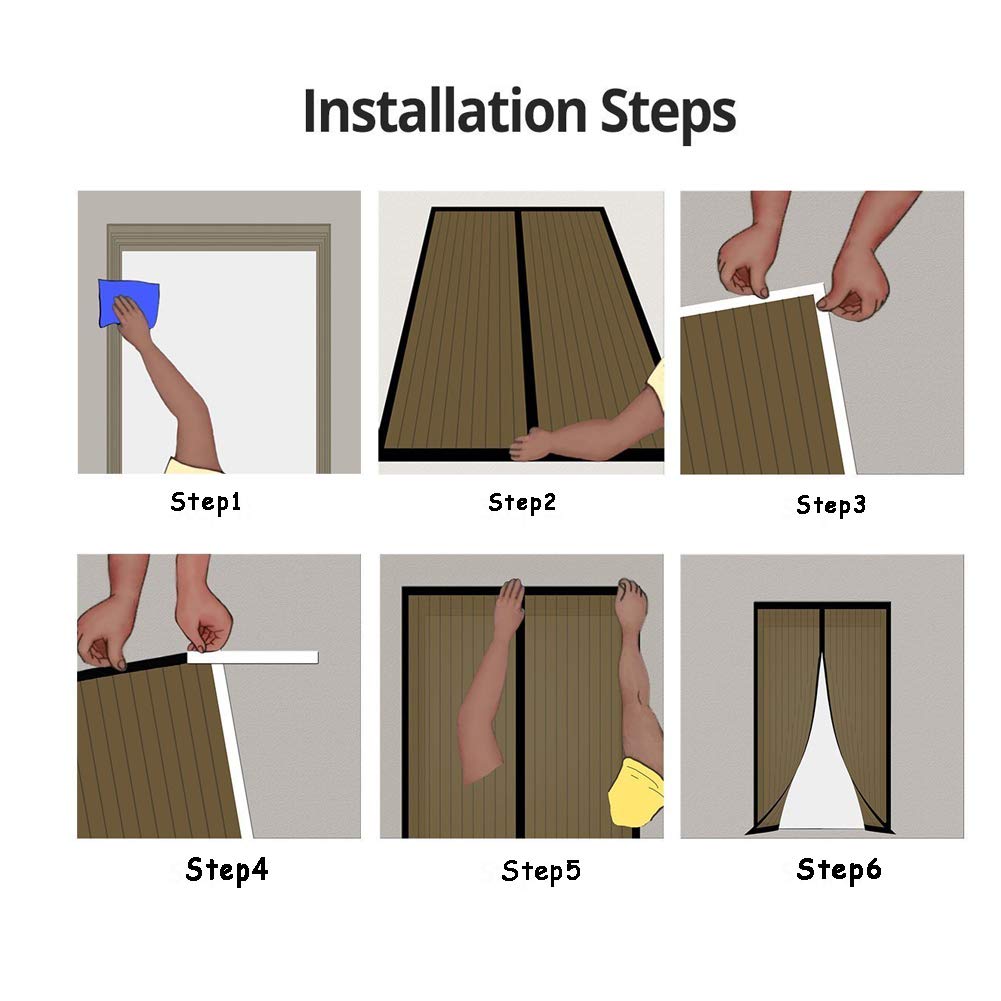 Installation Steps

Step1

Step2

Step3

Step4

Step5

Step6