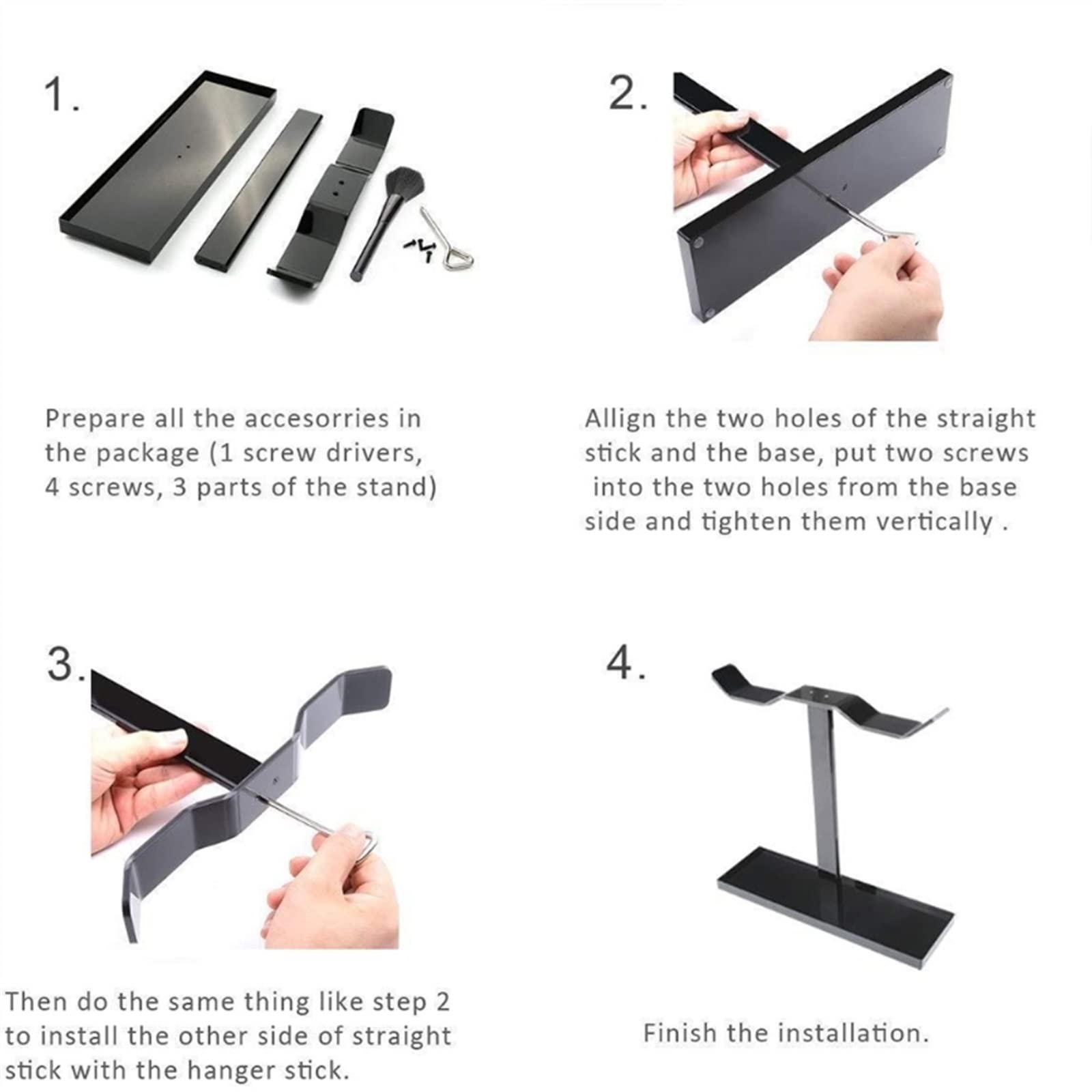 1.

Prepare all the accesorries in the package (1 screw drivers, 4 screws, 3 parts of the stand)

2.

Allign the two holes of the straight stick and the base, put two screws into the two holes from the base side and tighten them vertically .

3.

Then do the same thing like step 2 to install the other side of straight stick with the hanger stick.

4.

Finish the installation.