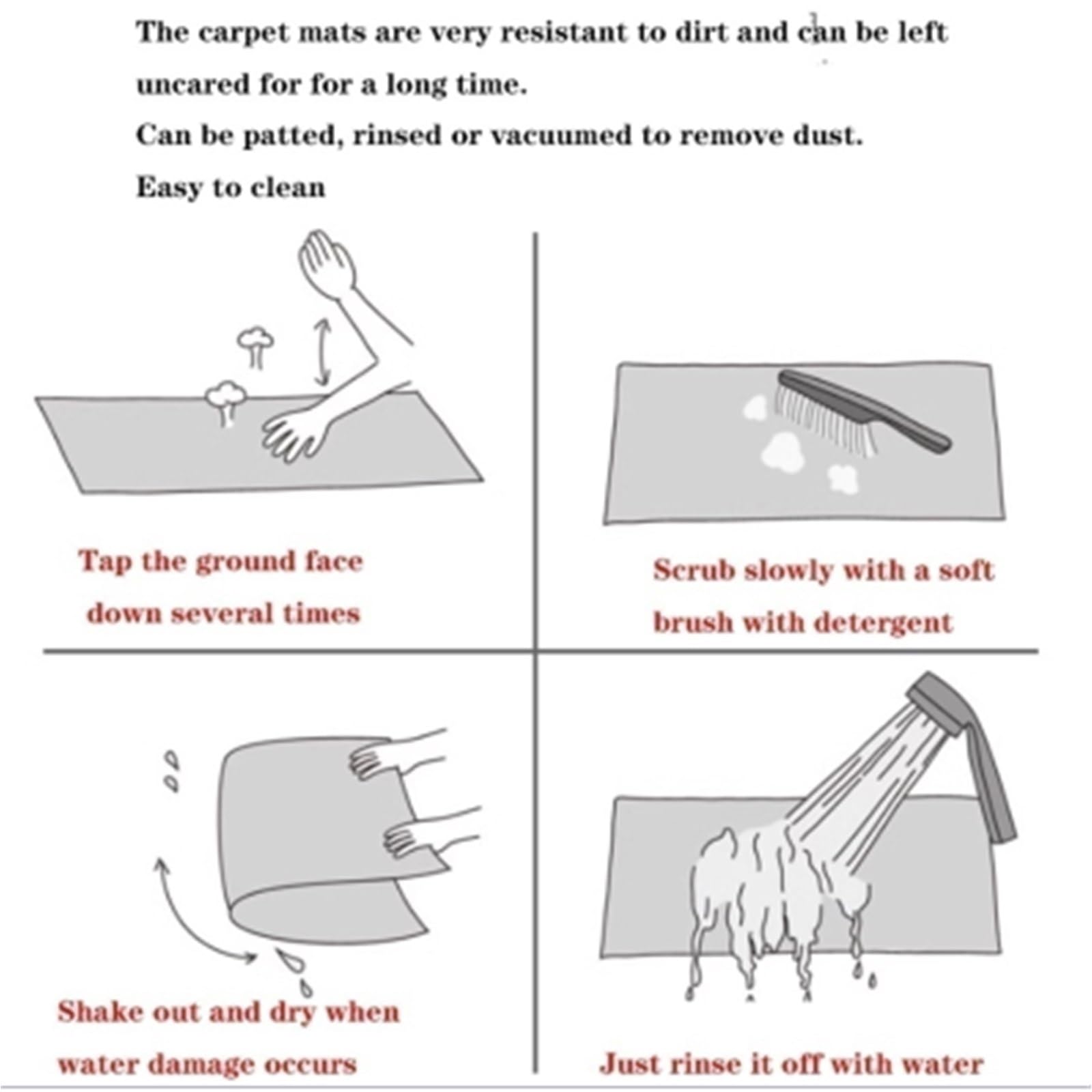 The carpet mats are very resistant to dirt and can be left uncared for for a long time.
Can be patted, rinsed or vacuumed to remove dust.
Easy to clean

Tap the ground face down several times

Scrub slowly with a soft brush with detergent

Shake out and dry when water damage occurs

Just rinse it off with water