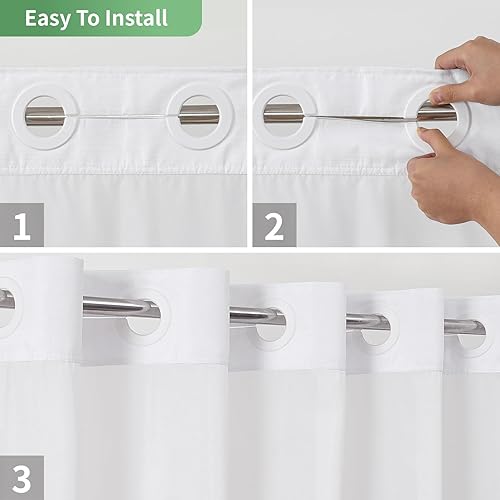 Easy To Install

1

2

3