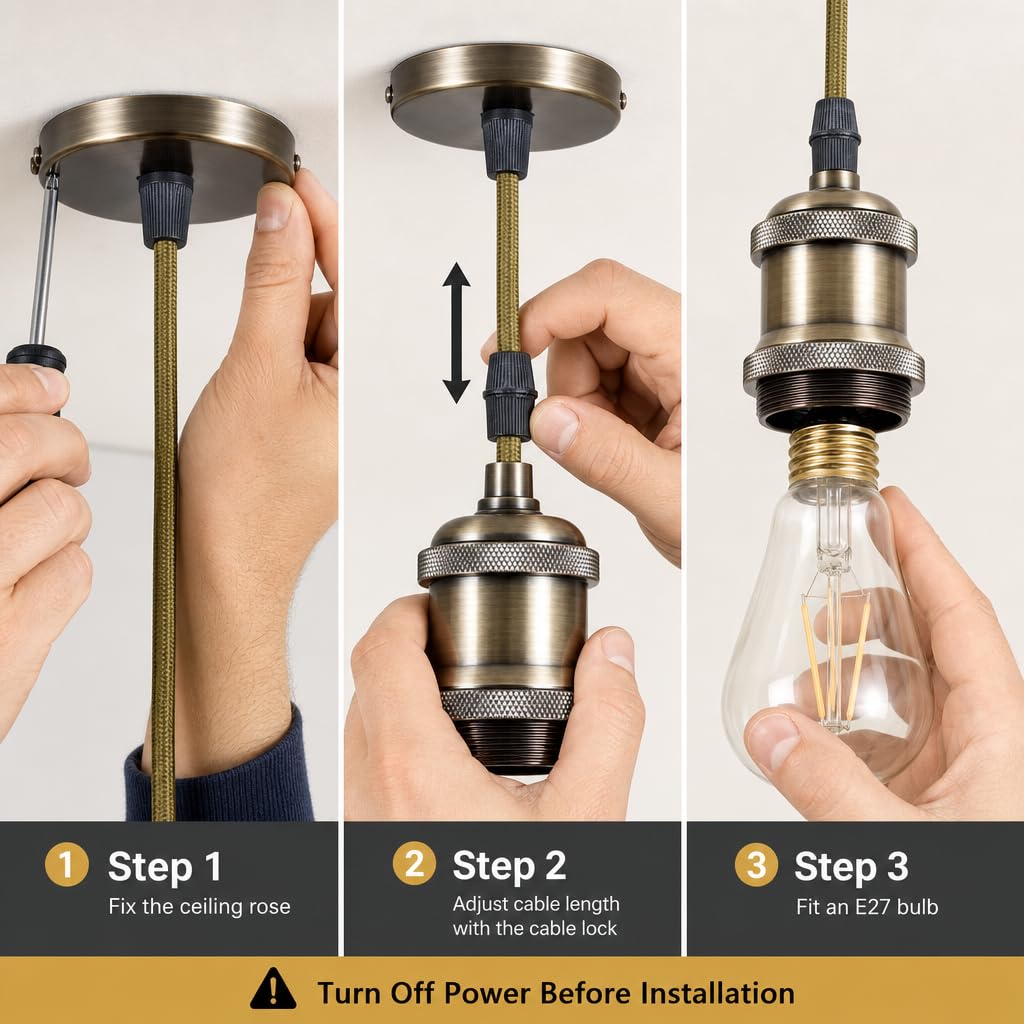 1 Step 1
Fix the ceiling rose

2 Step 2
Adjust cable length with the cable lock

3 Step 3
Fit an E27 bulb

Turn Off Power Before Installation