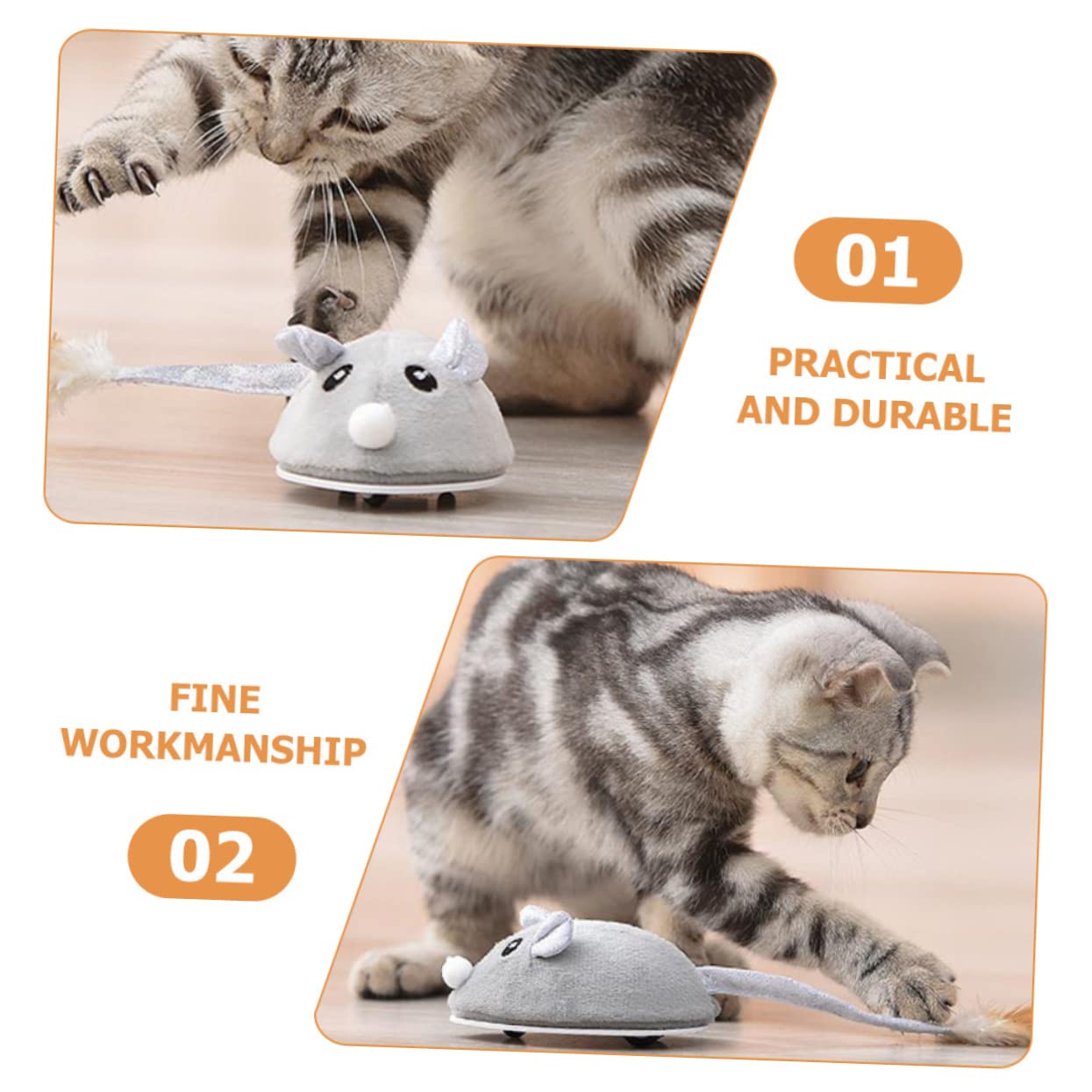 01

PRACTICAL AND DURABLE

FINE WORKMANSHIP

02